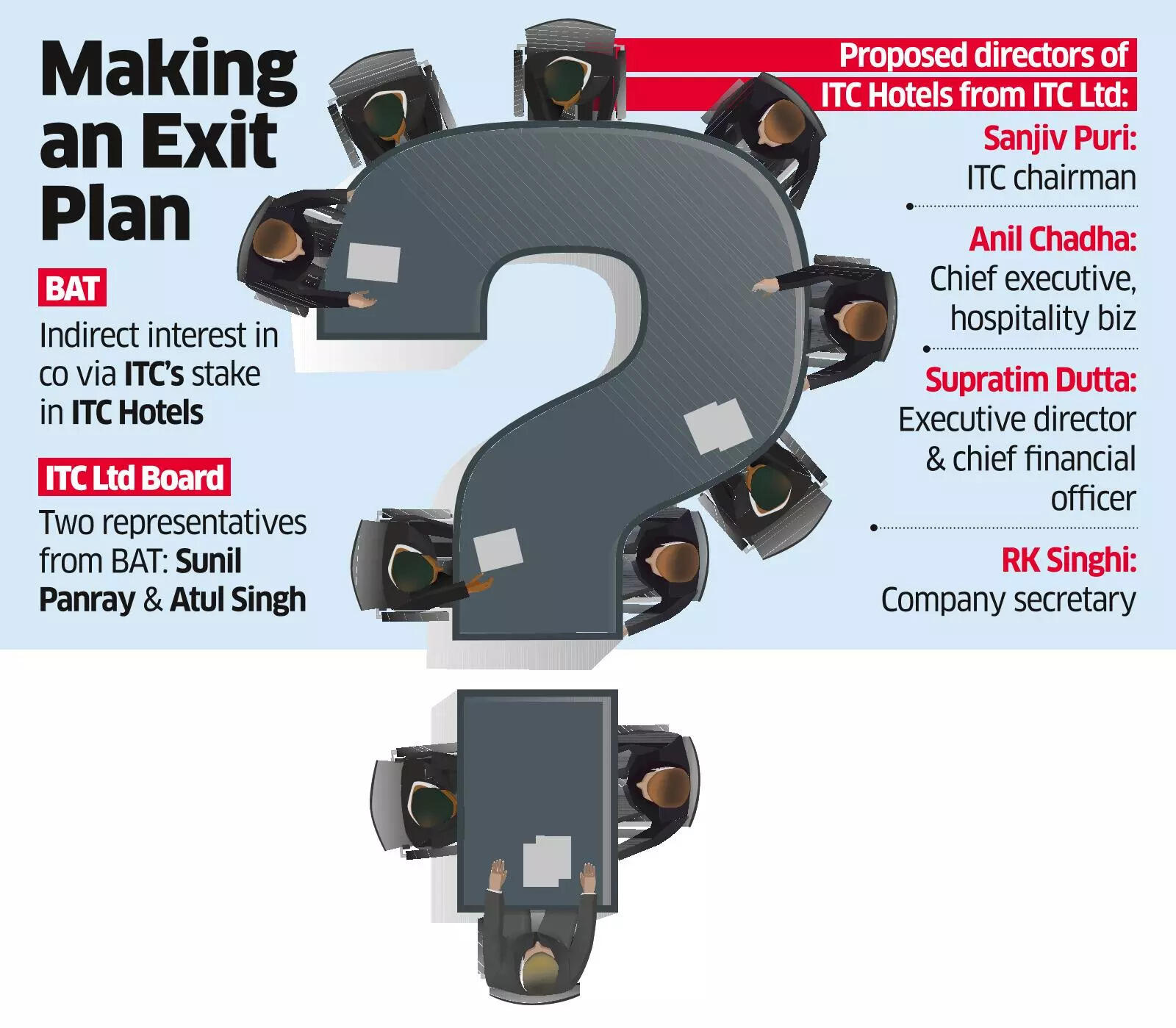 Making an Exit Plan

BAT

Indirect interest in co via ITC's stake in ITC Hotels

ITC Ltd Board

Two representatives from BAT: Sunil Panray & Atul Singh

Proposed directors of ITC Hotels from ITC Ltd:

Sanjiv Puri: ITC chairman

Anil Chadha: Chief executive, hospitality biz

Supratim Dutta: Executive director & chief financial officer

RK Singhi: Company secretary