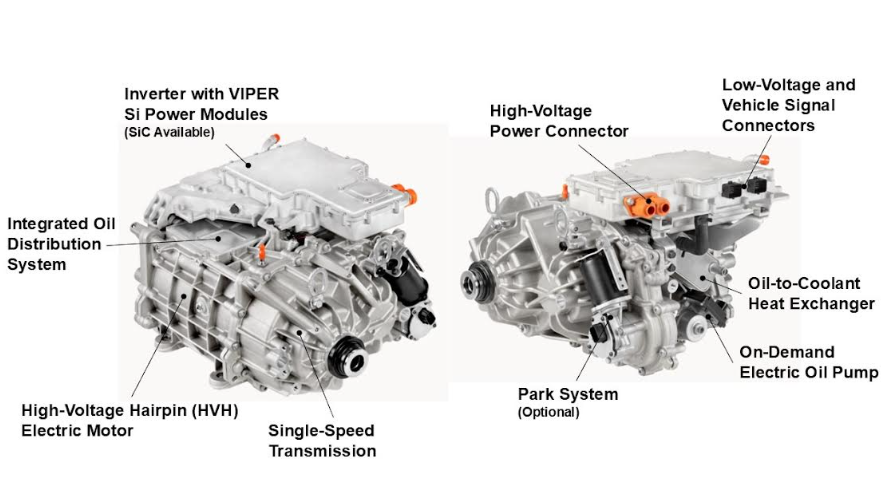 Inverter with VIPER Si Power Modules
(SiC Available)

Integrated Oil Distribution System

High-Voltage Hairpin (HVH) Electric Motor

Single-Speed Transmission

High-Voltage Power Connector

Low-Voltage and Vehicle Signal Connectors

Oil-to-Coolant Heat Exchanger

On-Demand Electric Oil Pump

Park System
(Optional)