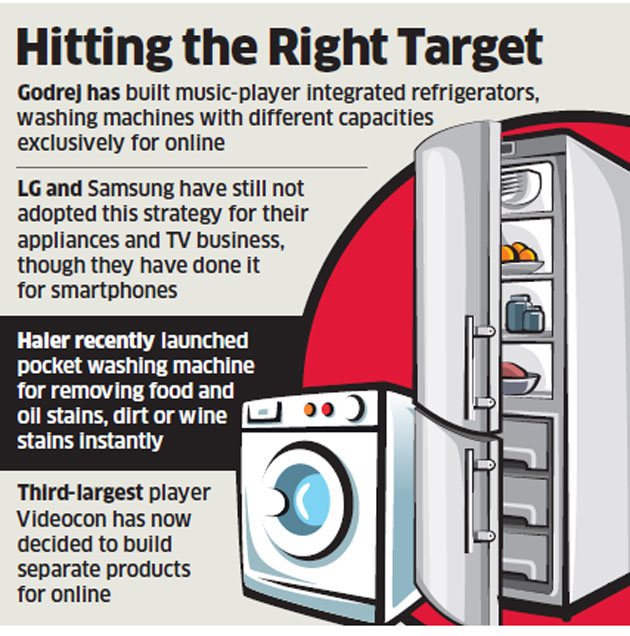 Hitting the Right Target

Godrej has built music-player integrated refrigerators, washing machines with different capacities exclusively for online

LG and Samsung have still not adopted this strategy for their appliances and TV business, though they have done it for smartphones

Haier recently launched pocket washing machine for removing food and oil stains, dirt or wine stains instantly

Third-largest player Videocon has now decided to build separate products for online