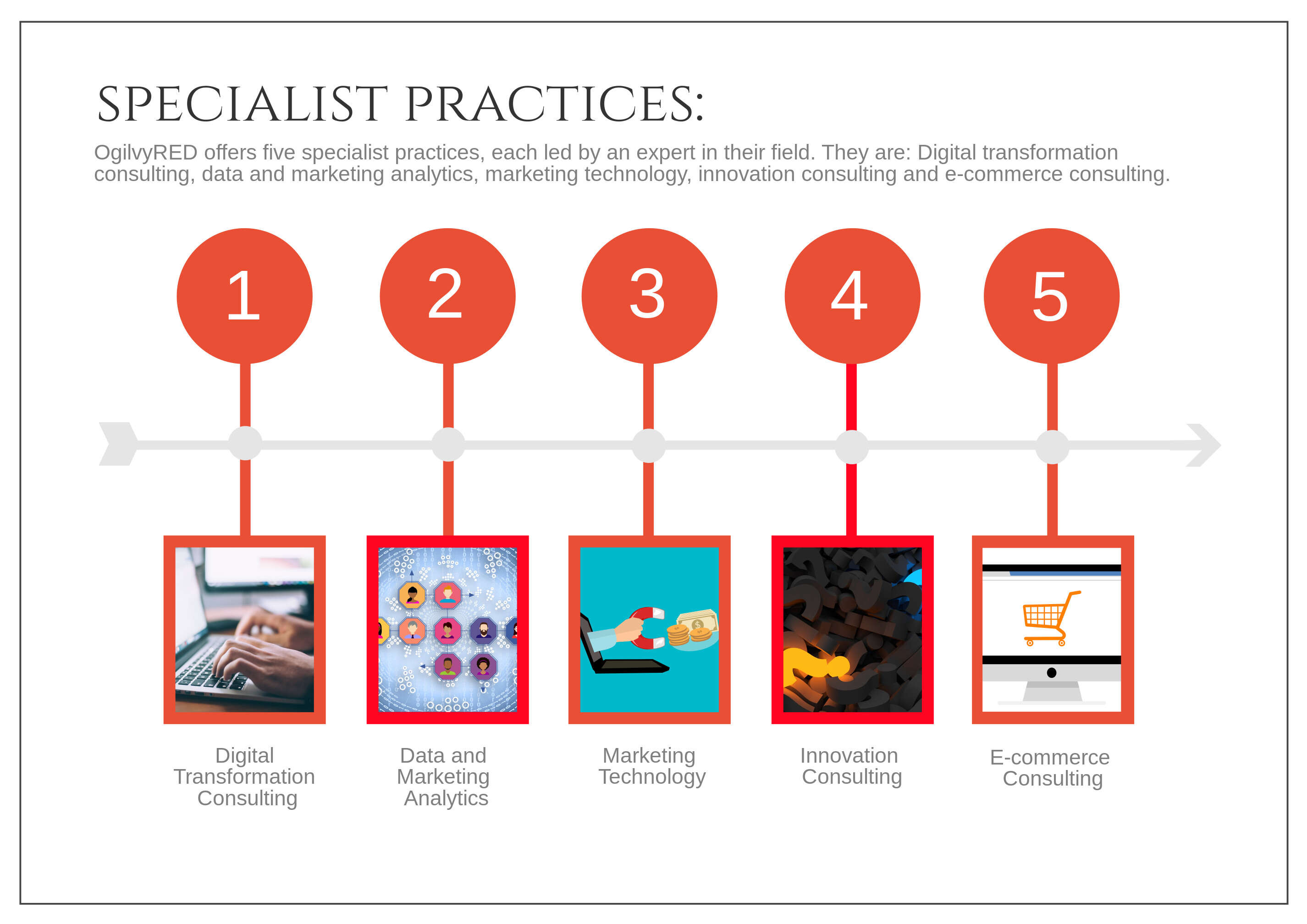 SPECIALIST PRACTICES:

OgilvyRED offers five specialist practices, each led by an expert in their field. They are: Digital transformation consulting, data and marketing analytics, marketing technology, innovation consulting and e-commerce consulting.

1

2

3

4

5

Digital Transformation Consulting

Data and Marketing Analytics

Marketing Technology

Innovation Consulting

E-commerce Consulting