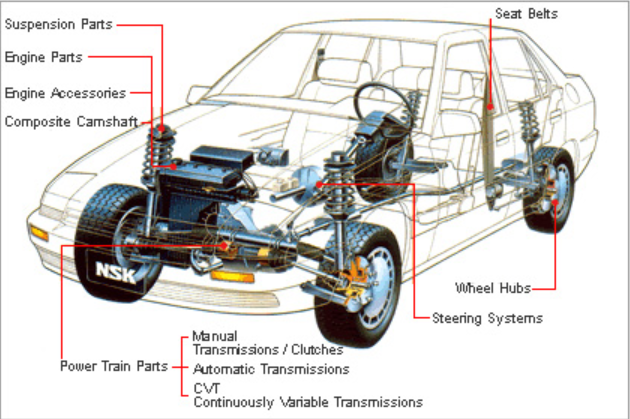 Suspension Parts

Engine Parts

Engine Accessories

Composite Camshaft

Seat Belts

NSK

Wheel Hubs

Steering Systems

Power Train Parts

Manual
Transmissions / Clutches

Automatic Transmissions

CVT
Continuously Variable Transmissions