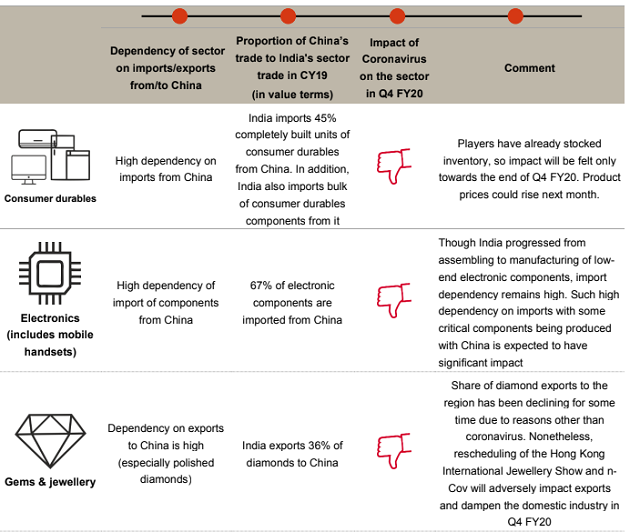 | | Dependency of sector on imports/exports from/to China | Proportion of China's trade to India's sector trade in CY19 (in value terms) | Impact of Coronavirus on the sector in Q4 FY20 | Comment |
|---|---|---|---|---|
| Consumer durables | High dependency on imports from China | India imports 45% completely built units of consumer durables from China. In addition, India also imports bulk of consumer durables components from it | | Players have already stocked inventory, so impact will be felt only towards the end of Q4 FY20. Product prices could rise next month. |
| Electronics (includes mobile handsets) | High dependency of import of components from China | 67% of electronic components are imported from China | | Though India progressed from assembling to manufacturing of low-end electronic components, import dependency remains high. Such high dependency on imports with some critical components being produced with China is expected to have significant impact |
| Gems & jewellery | Dependency on exports to China is high (especially polished diamonds) | India exports 36% of diamonds to China | | Share of diamond exports to the region has been declining for some time due to reasons other than coronavirus. Nonetheless, rescheduling of the Hong Kong International Jewellery Show and n-Cov will adversely impact exports and dampen the domestic industry in Q4 FY20 |