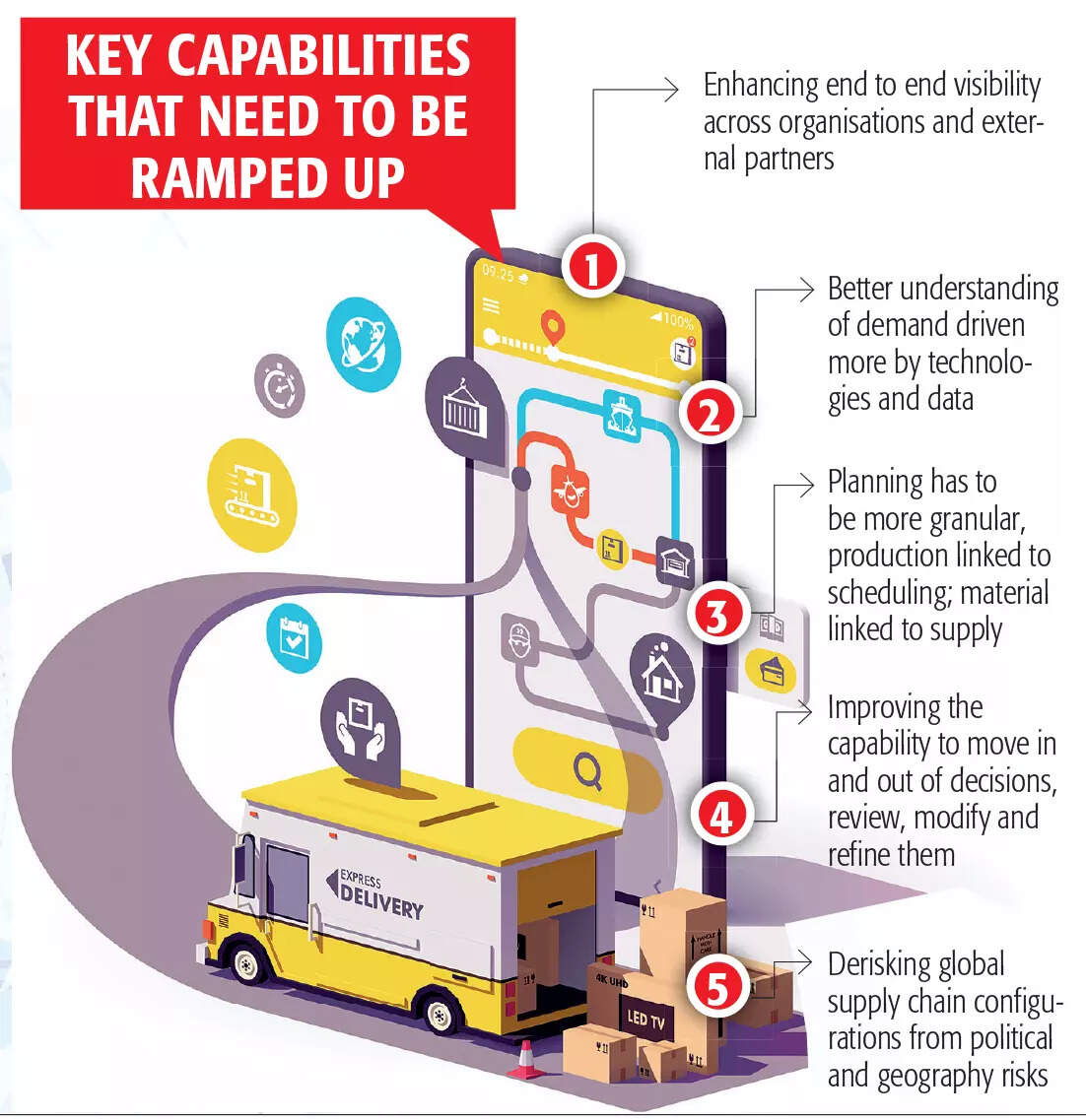 KEY CAPABILITIES THAT NEED TO BE RAMPED UP

1
Enhancing end to end visibility across organisations and external partners

2
Better understanding of demand driven more by technologies and data

3
Planning has to be more granular, production linked to scheduling; material linked to supply

4
Improving the capability to move in and out of decisions, review, modify and refine them

5
Derisking global supply chain configurations from political and geography risks

09:25
100%

EXPRESS DELIVERY

4K UHD
LED TV