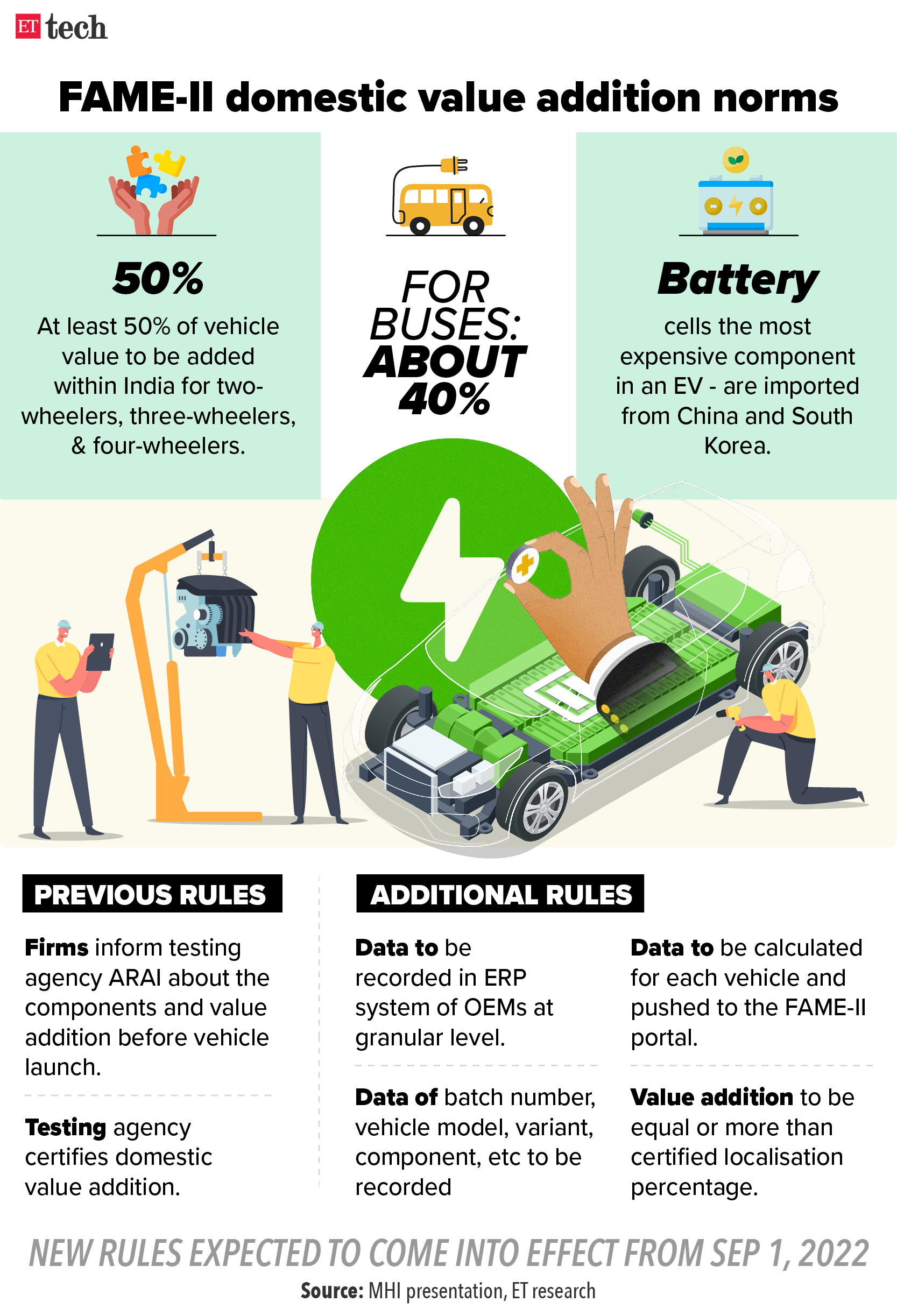 ET tech

FAME-II domestic value addition norms

50%

At least 50% of vehicle value to be added within India for two-wheelers, three-wheelers, & four-wheelers.

FOR BUSES: ABOUT 40%

Battery

cells the most expensive component in an EV - are imported from China and South Korea.

PREVIOUS RULES

Firms inform testing agency ARAI about the components and value addition before vehicle launch.

Testing agency certifies domestic value addition.

ADDITIONAL RULES

Data to be recorded in ERP system of OEMs at granular level.

Data of batch number, vehicle model, variant, component, etc to be recorded

Data to be calculated for each vehicle and pushed to the FAME-II portal.

Value addition to be equal or more than certified localisation percentage.

NEW RULES EXPECTED TO COME INTO EFFECT FROM SEP 1, 2022

Source: MHI presentation, ET research