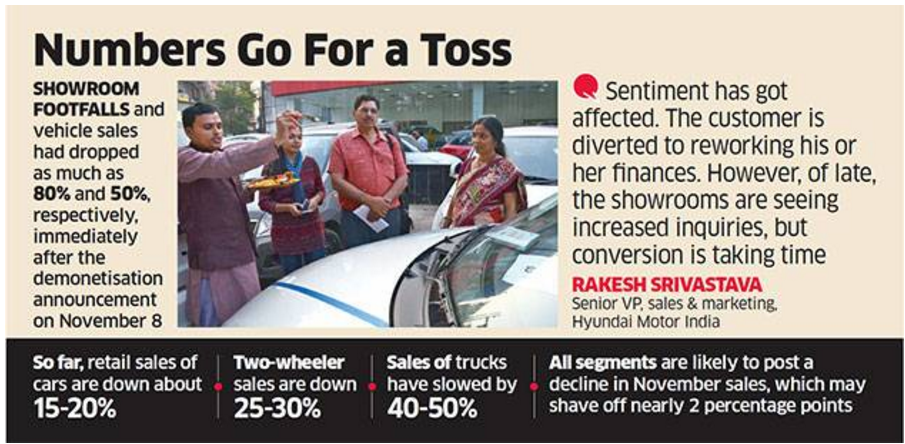 Numbers Go For a Toss

SHOWROOM FOOTFALLS and vehicle sales had dropped as much as 80% and 50%, respectively, immediately after the demonetisation announcement on November 8

Sentiment has got affected. The customer is diverted to reworking his or her finances. However, of late, the showrooms are seeing increased inquiries, but conversion is taking time

RAKESH SRIVASTAVA
Senior VP, sales & marketing, Hyundai Motor India

So far, retail sales of cars are down about 15-20%

Two-wheeler sales are down 25-30%

Sales of trucks have slowed by 40-50%

All segments are likely to post a decline in November sales, which may shave off nearly 2 percentage points