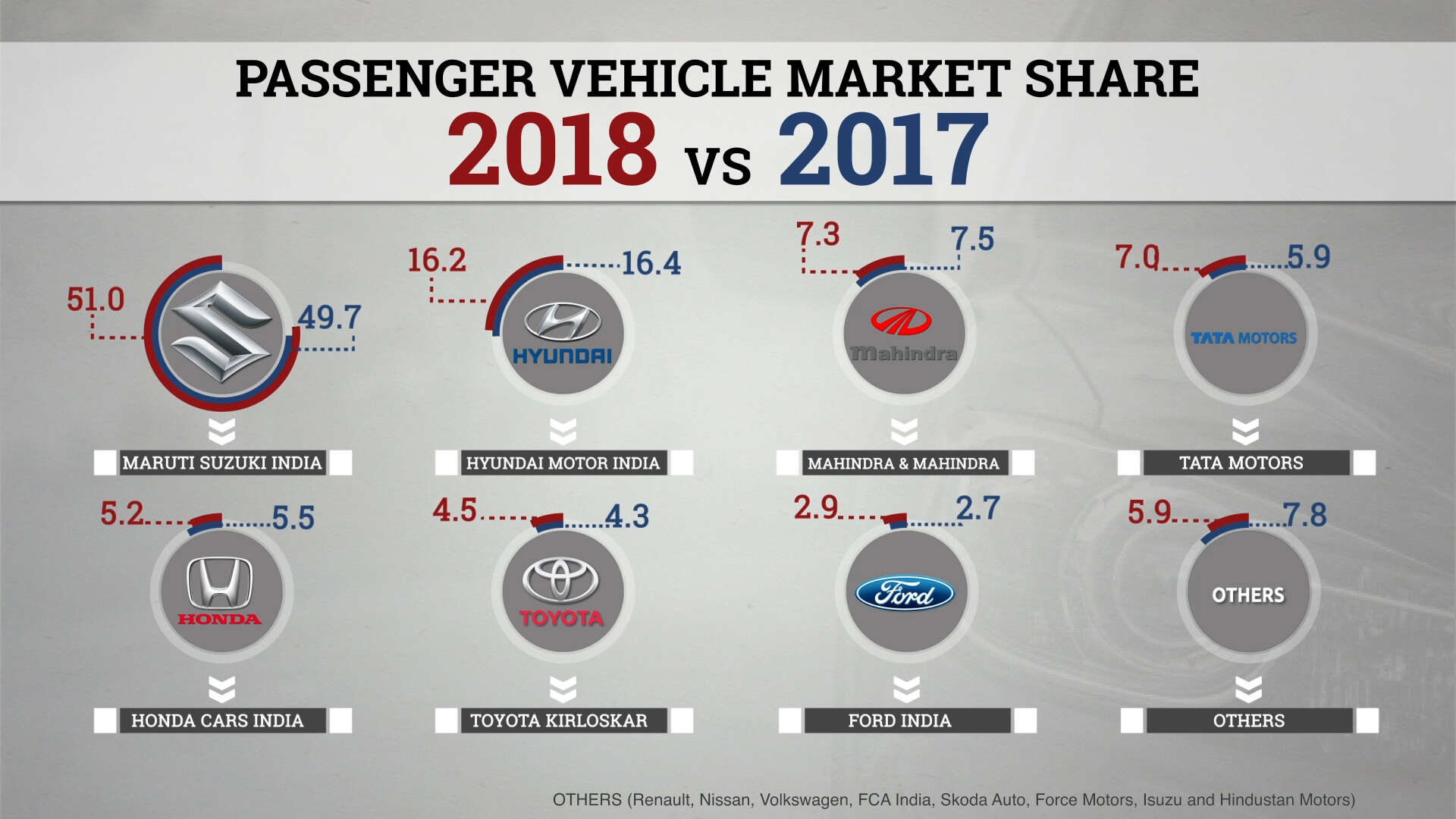 PASSENGER VEHICLE MARKET SHARE
2018 vs 2017

51.0
49.7
MARUTI SUZUKI INDIA

16.2
16.4
HYUNDAI
HYUNDAI MOTOR INDIA

7.3
7.5
Mahindra
MAHINDRA & MAHINDRA

7.0
5.9
TATA MOTORS
TATA MOTORS

5.2
5.5
HONDA
HONDA CARS INDIA

4.5
4.3
TOYOTA
TOYOTA KIRLOSKAR

2.9
2.7
Ford
FORD INDIA

5.9
7.8
OTHERS
OTHERS

OTHERS (Renault, Nissan, Volkswagen, FCA India, Skoda Auto, Force Motors, Isuzu and Hindustan Motors)