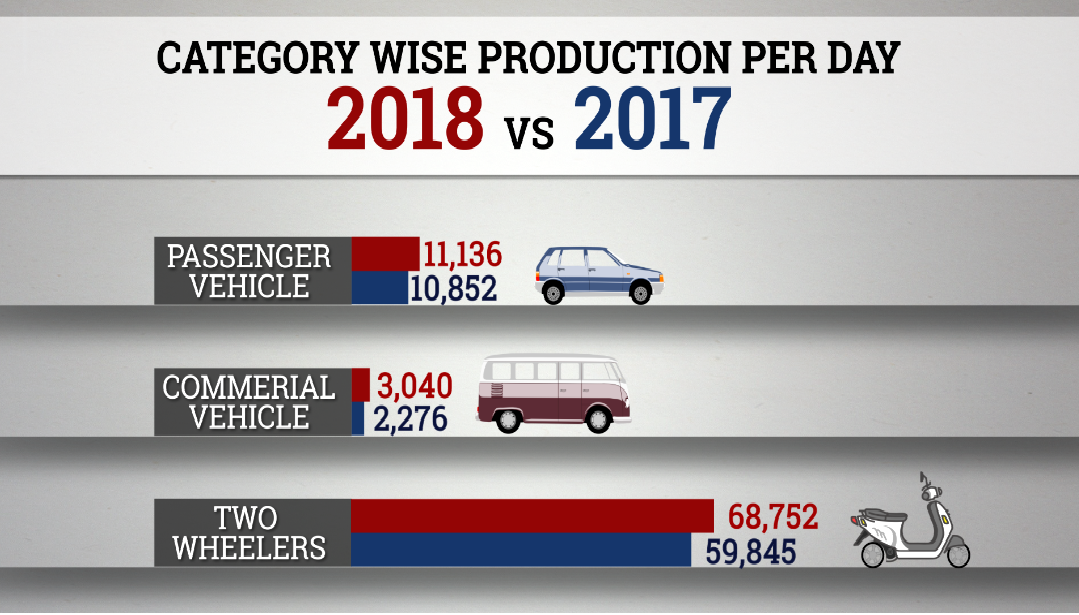 CATEGORY WISE PRODUCTION PER DAY
2018 vs 2017

PASSENGER VEHICLE 11,136 10,852

COMMERIAL VEHICLE 3,040 2,276

TWO WHEELERS 68,752 59,845