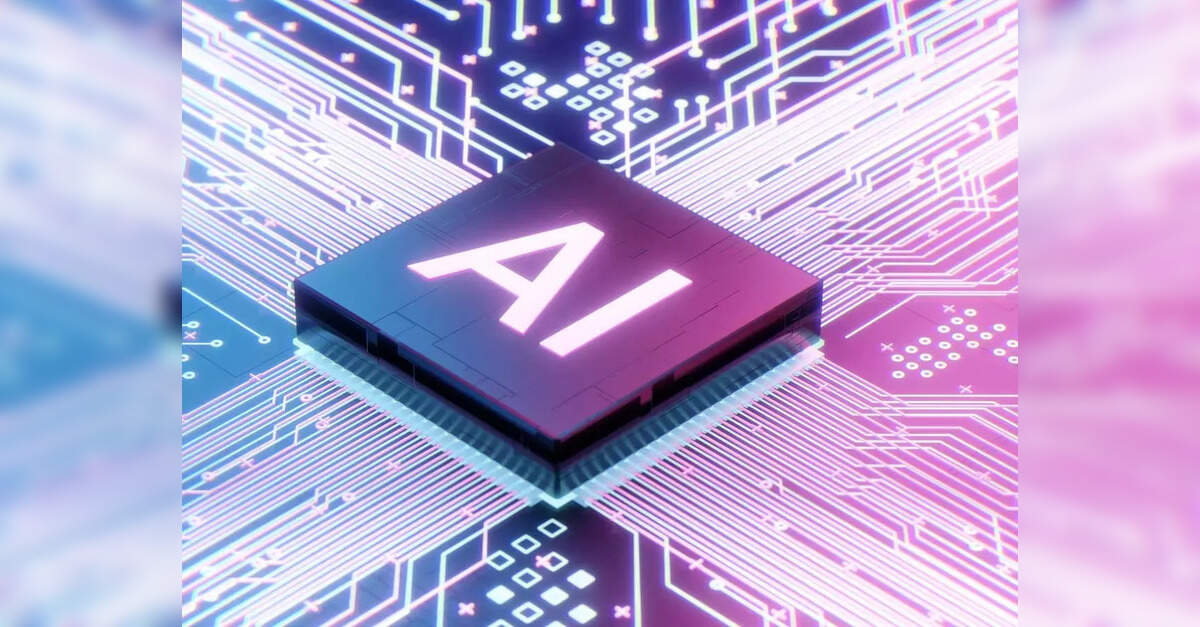 AI