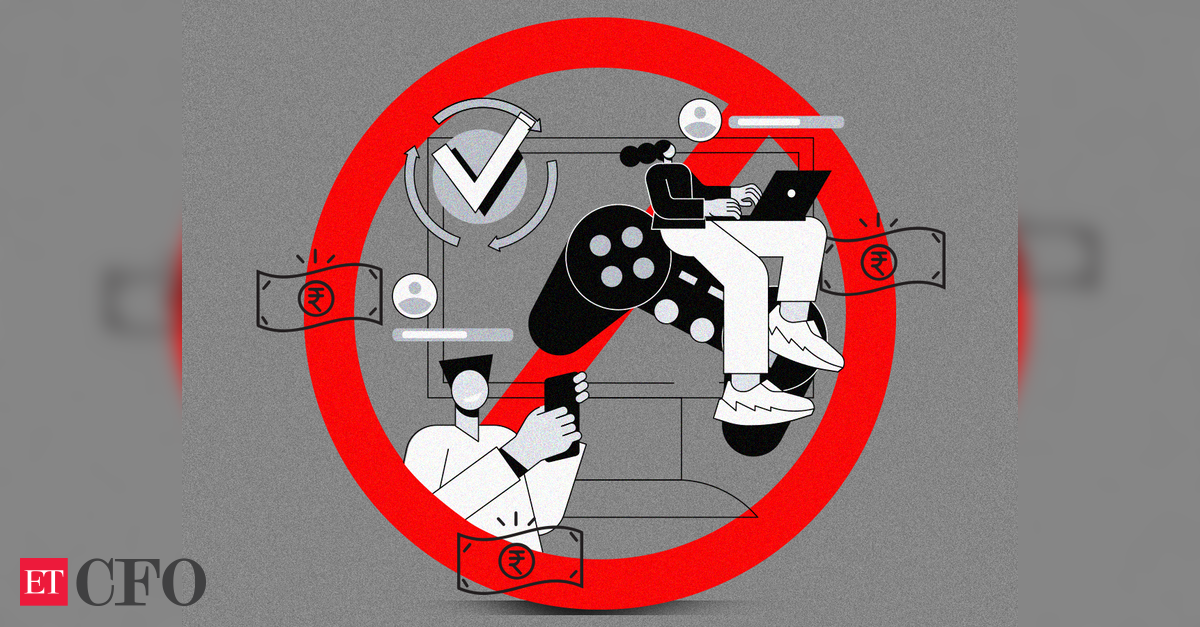 ₹ ₹ ₹
ET CFO