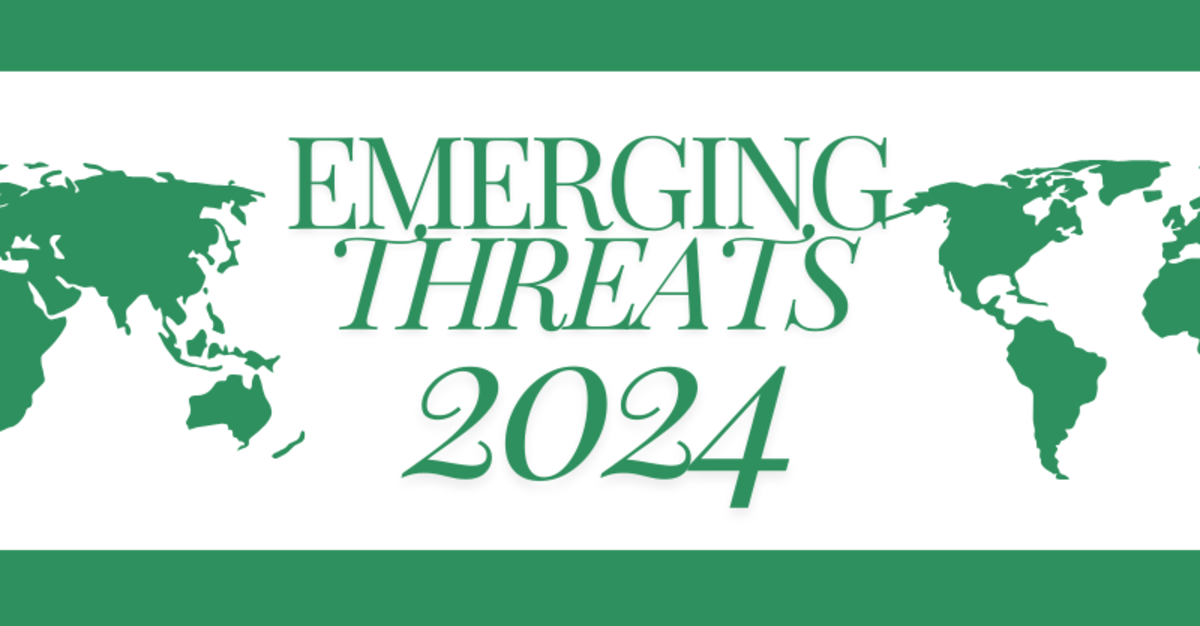 EMERGING
THREATS
2024