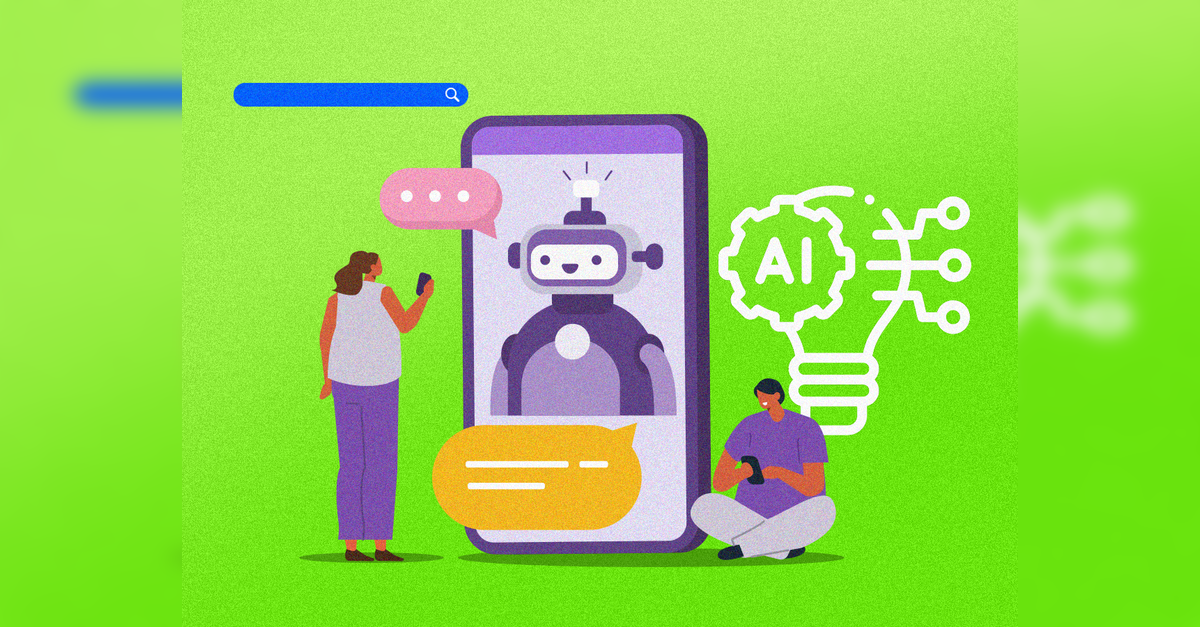 AI