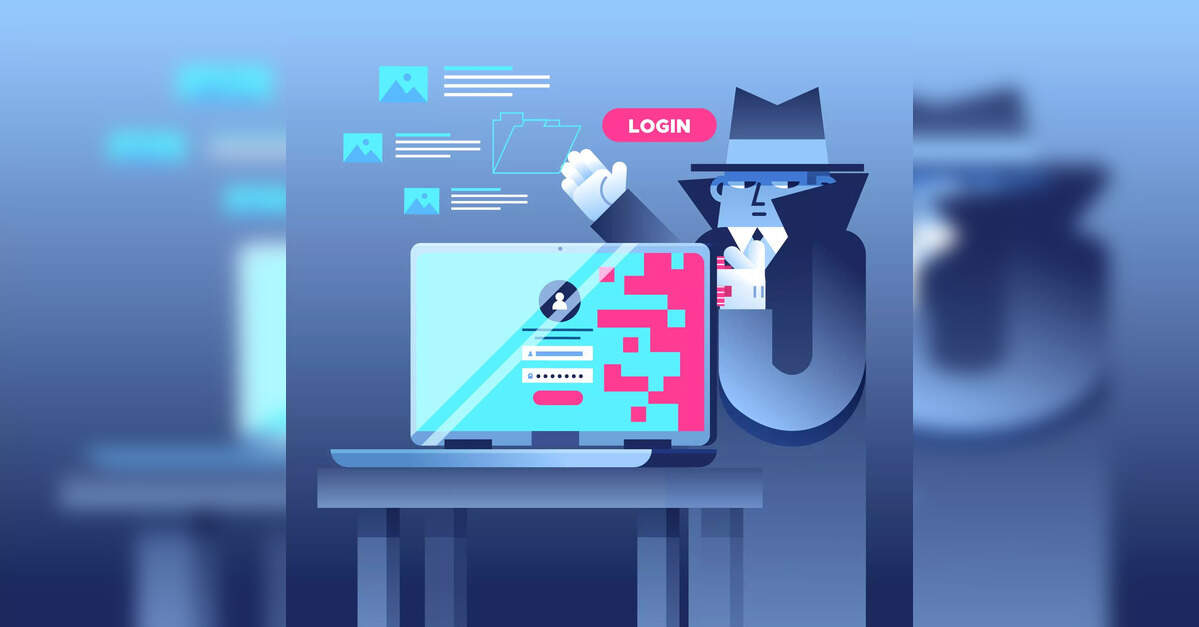 LOGIN