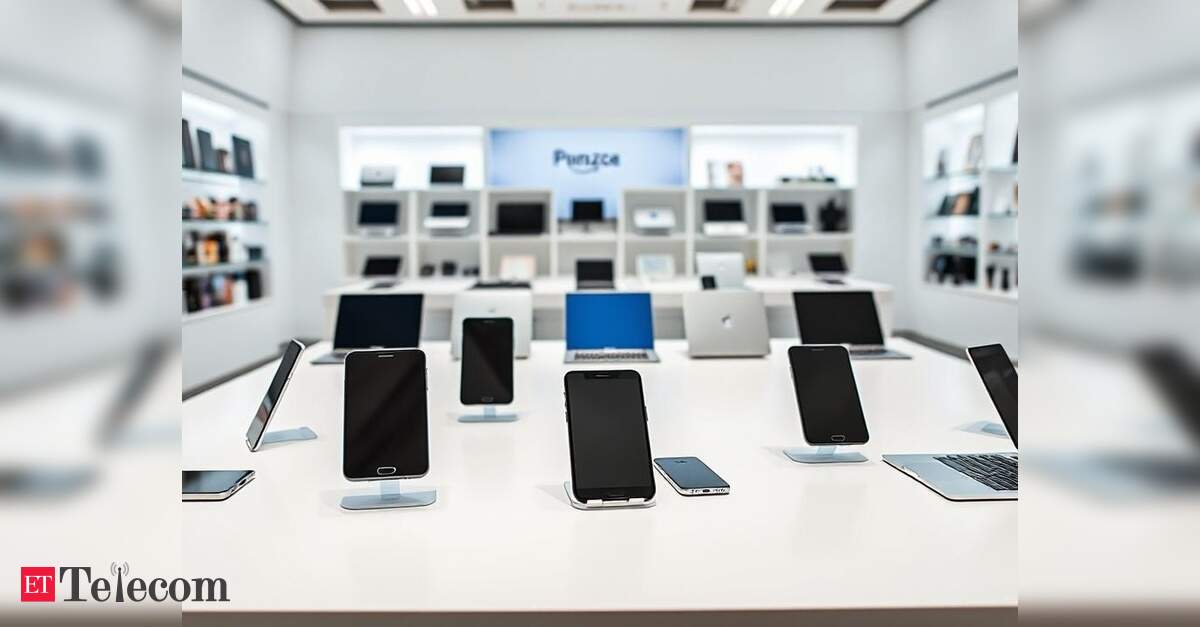 Punzce

ET Telecom