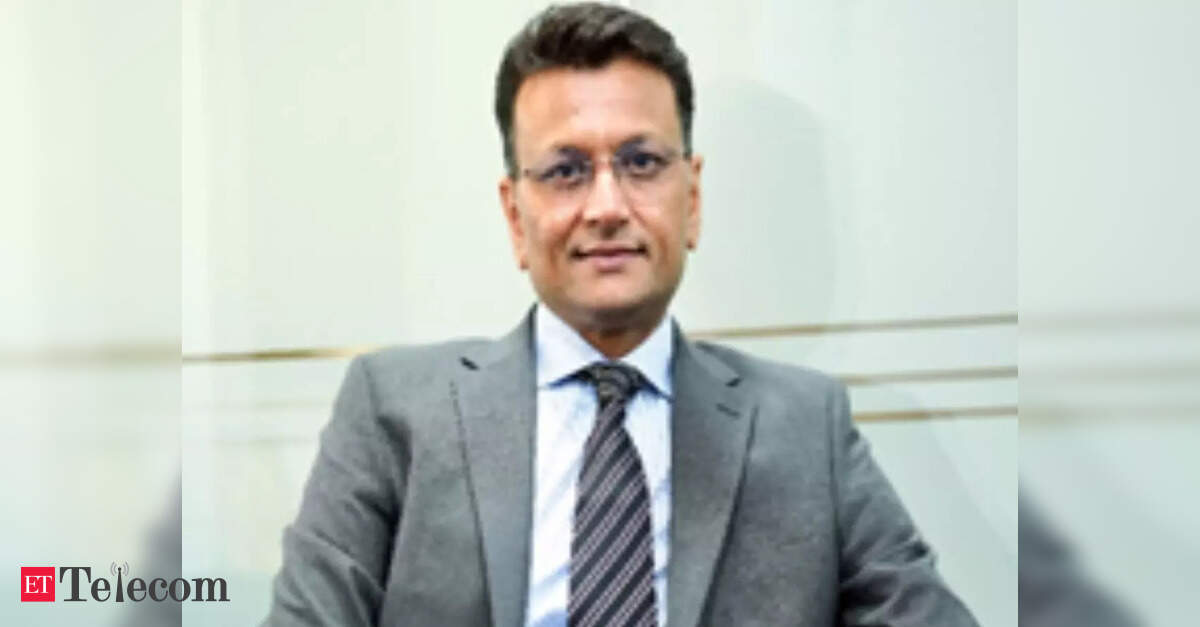 ET Telecom