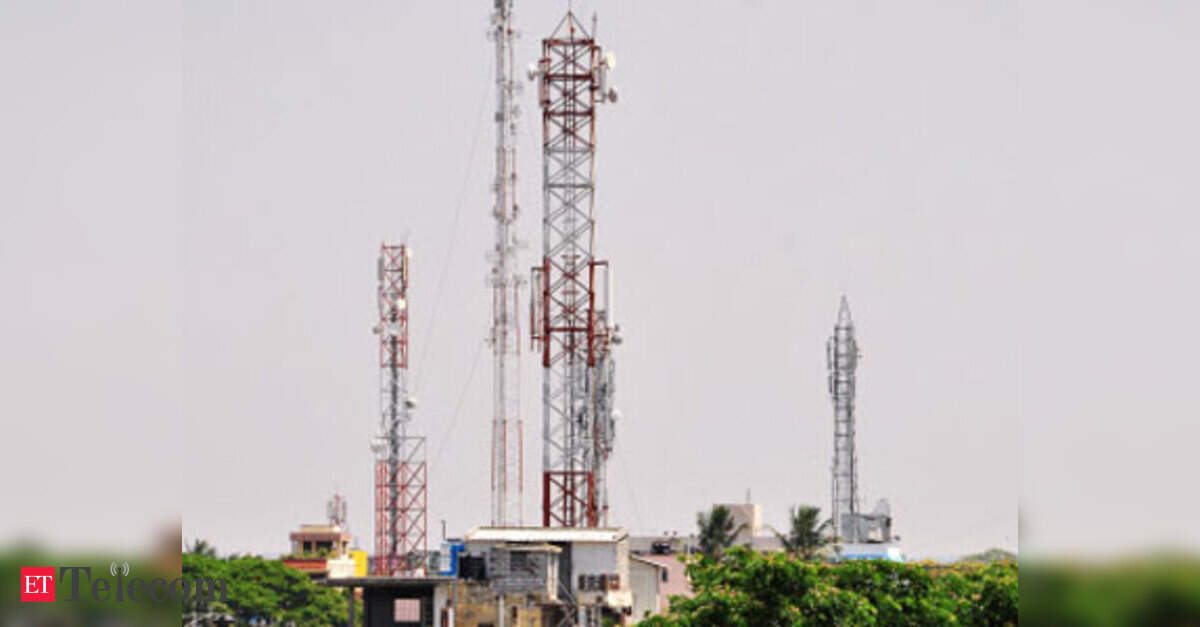 ET Telecom