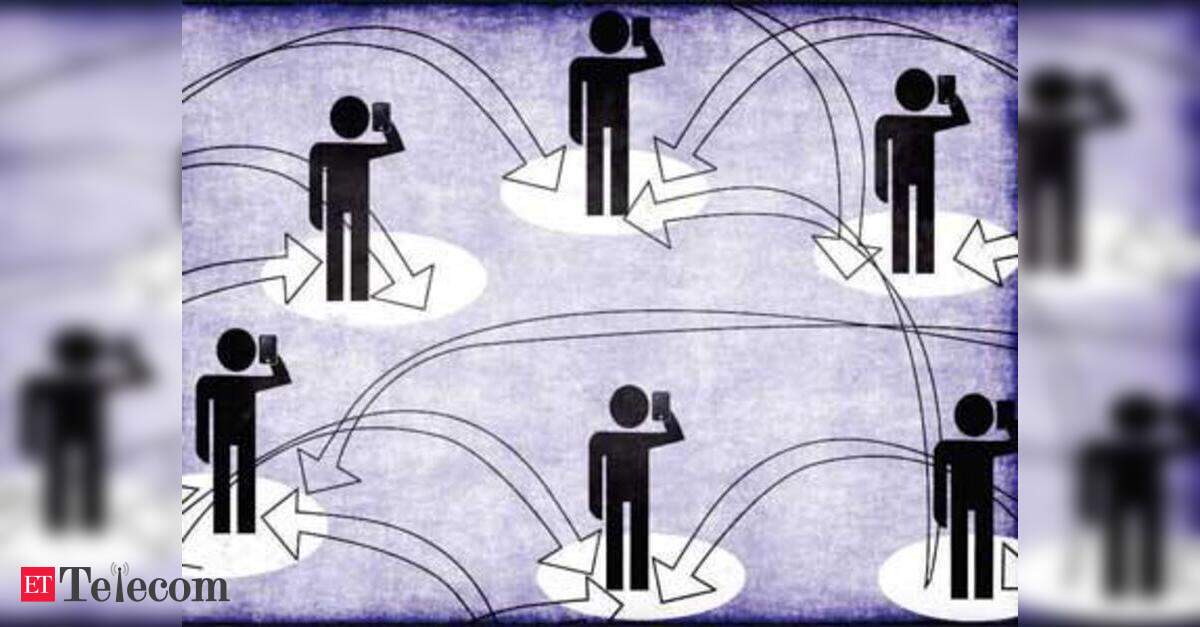 ET Telecom