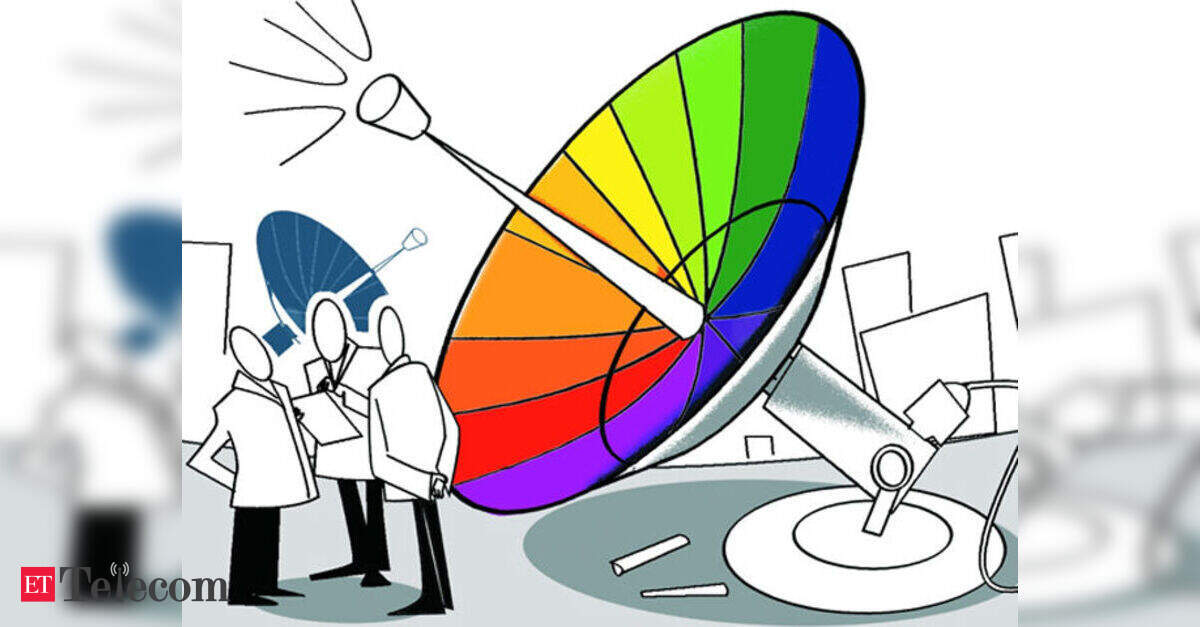 ET Telecom