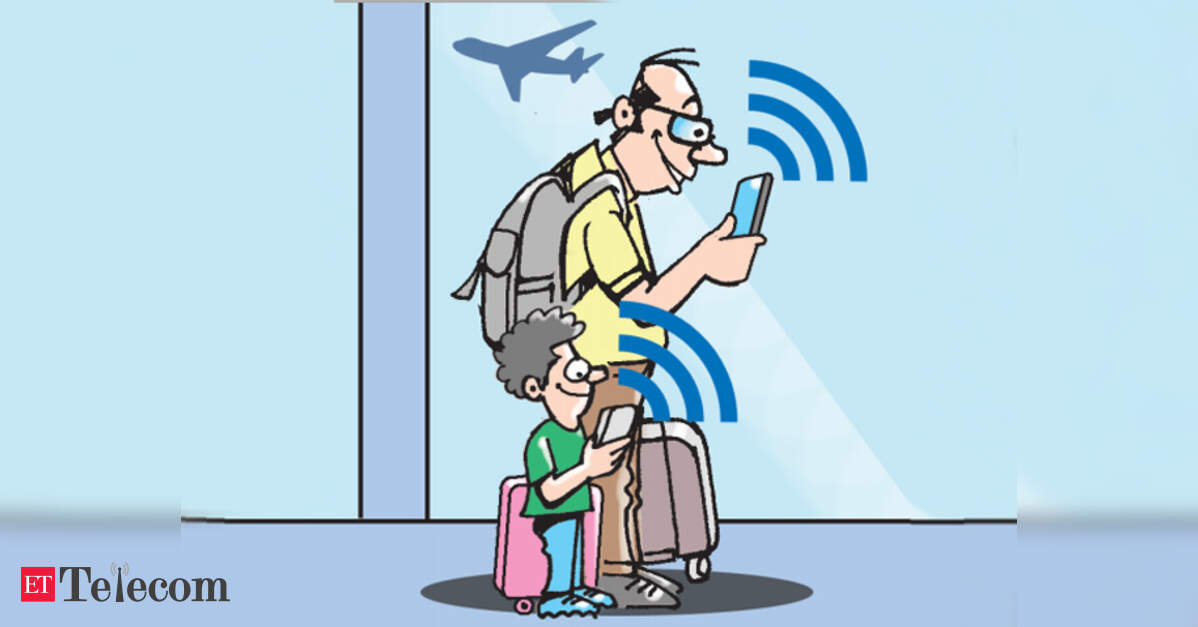 ET Telecom