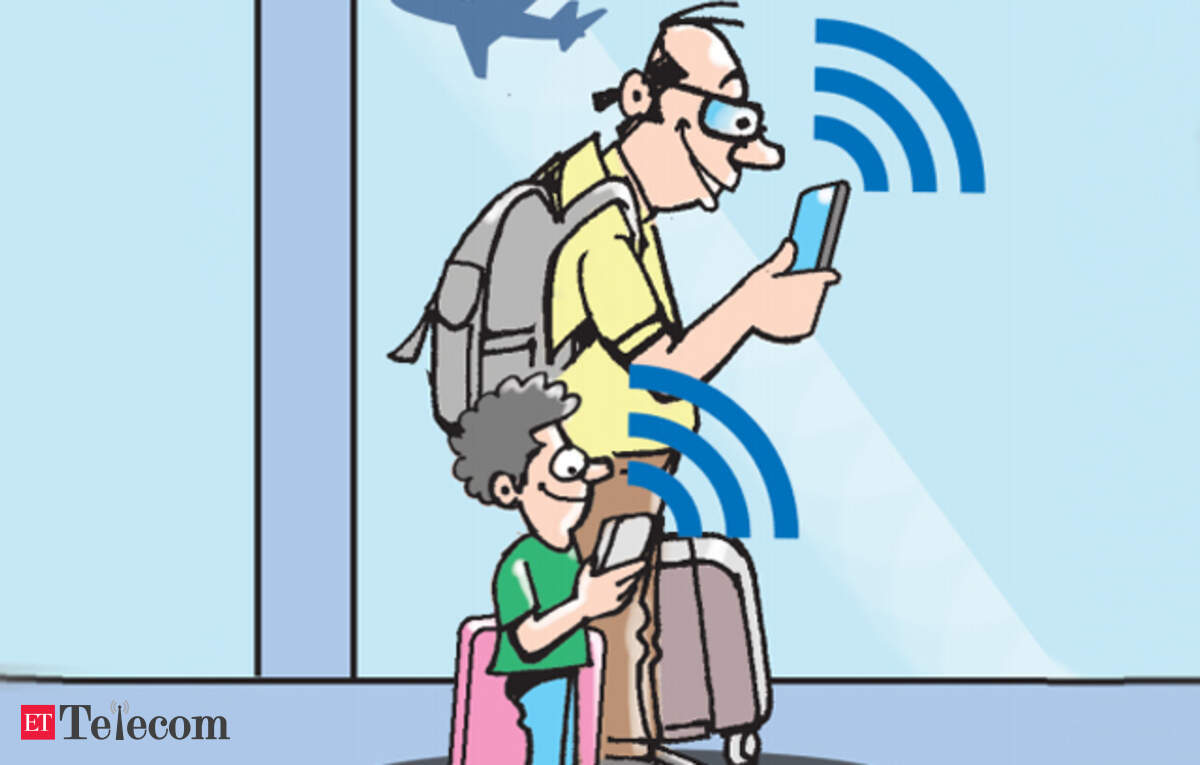 ET Telecom