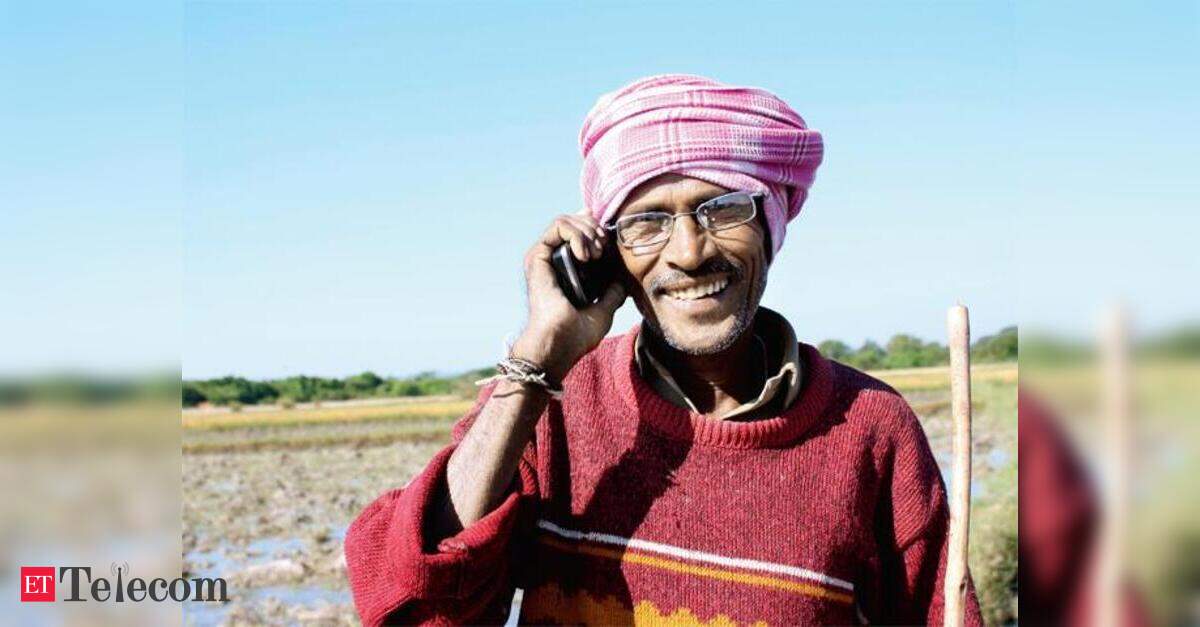 ET Telecom