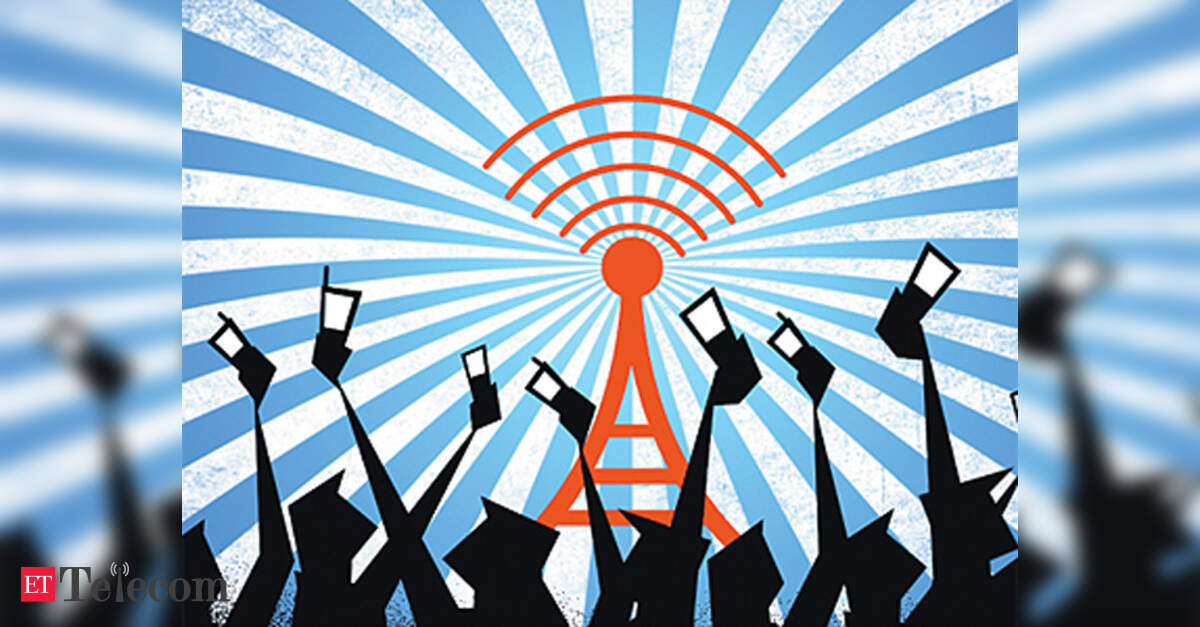 ET Telecom