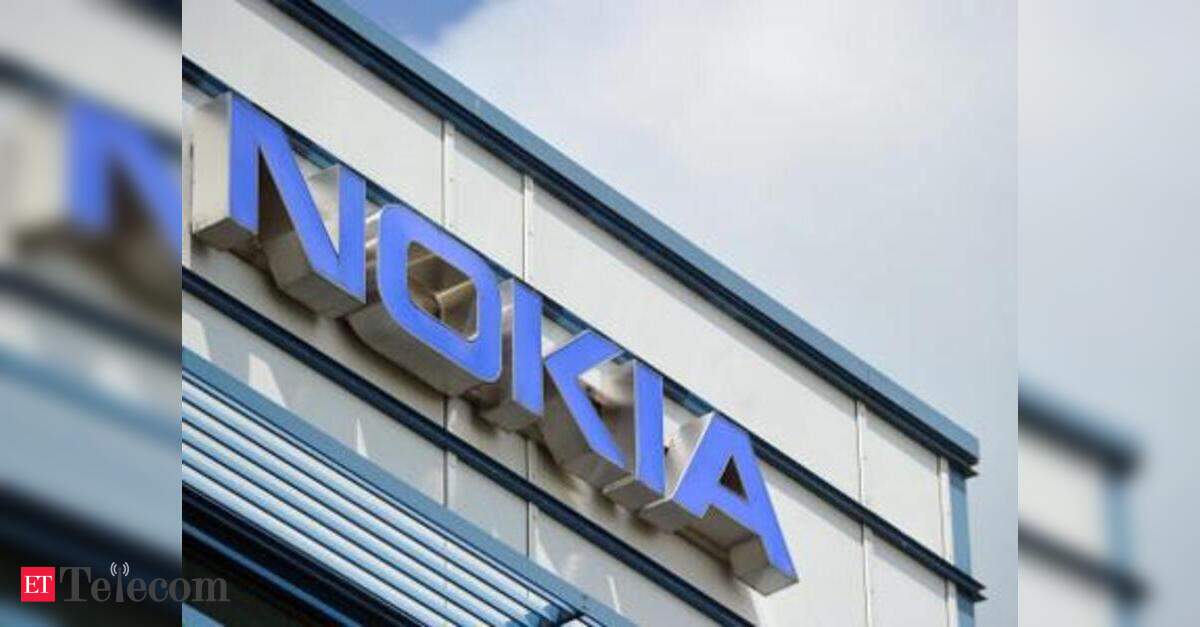 NOKIA

ET Telecom