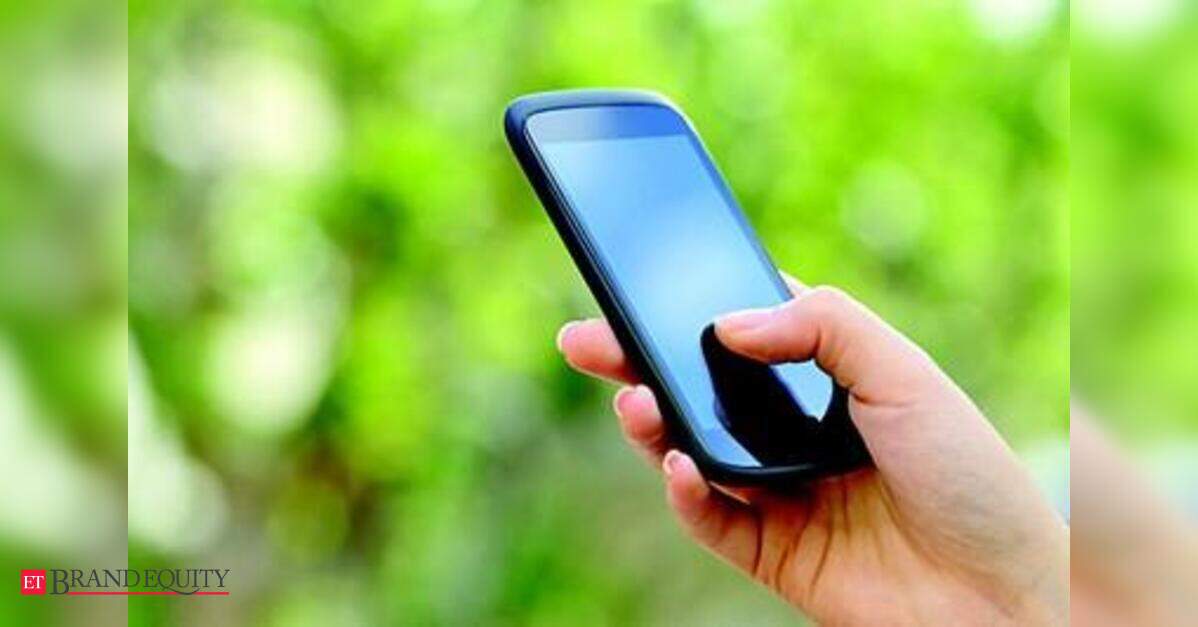 ET BRANDEQUITY