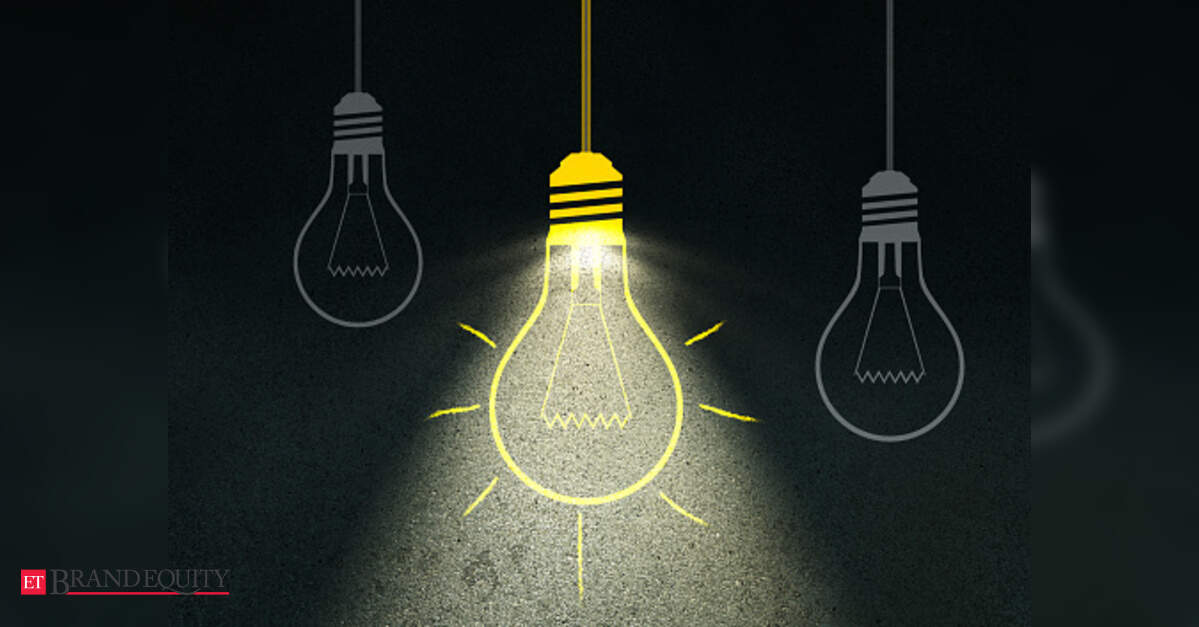 ET BRANDEQUITY