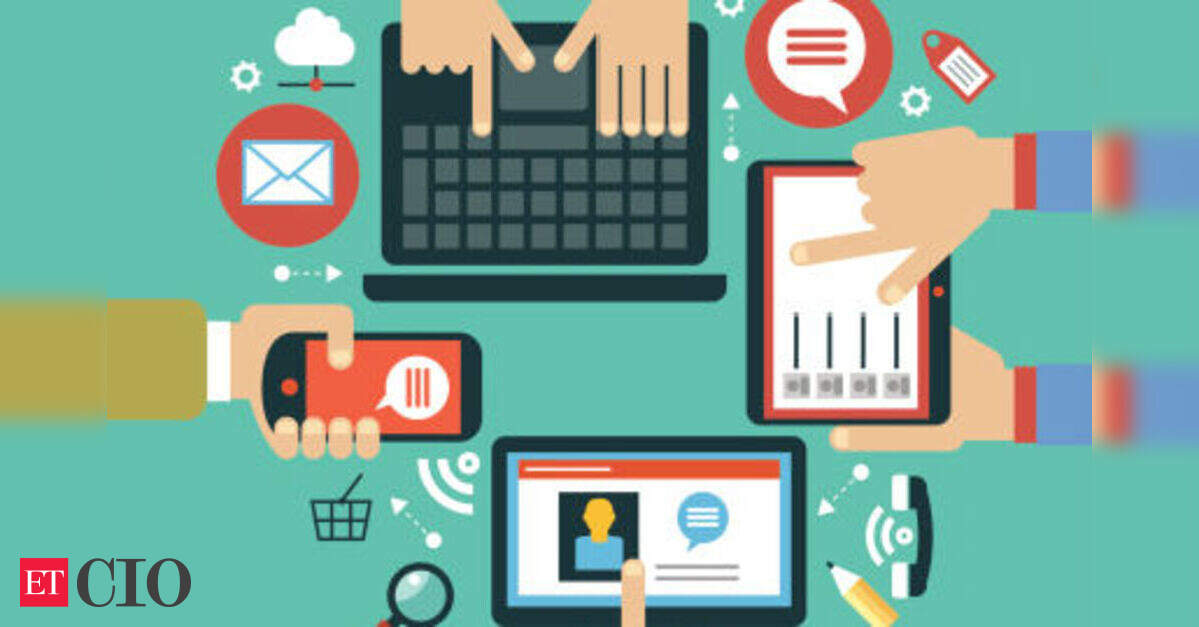 ET CIO