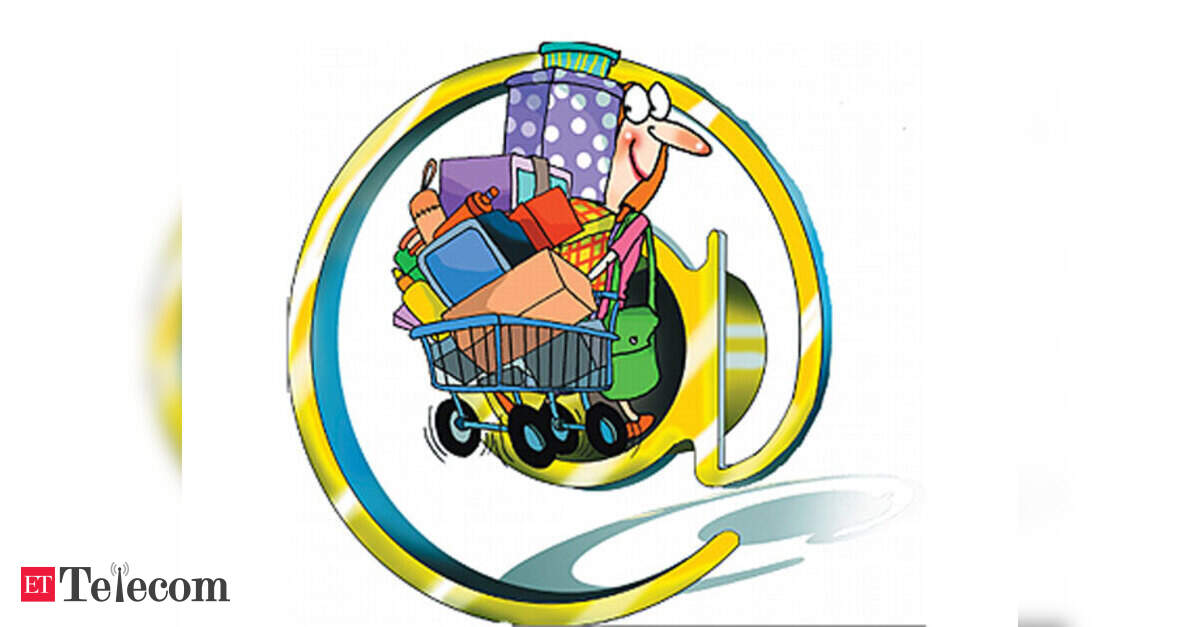 ET Telecom