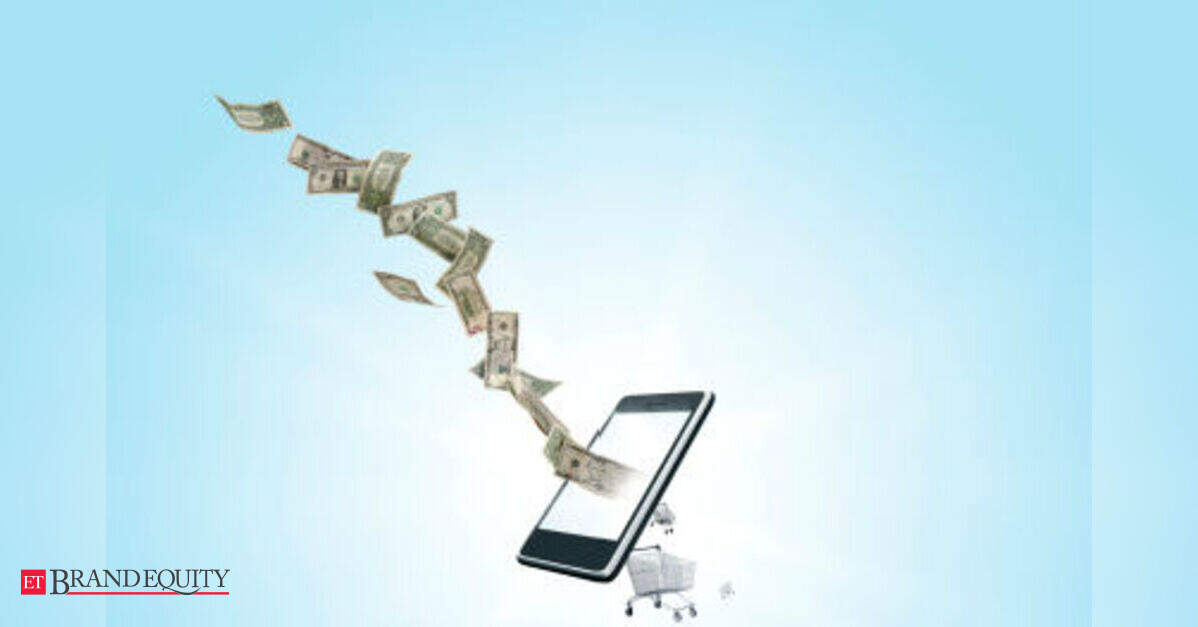 ET BRANDEQUITY