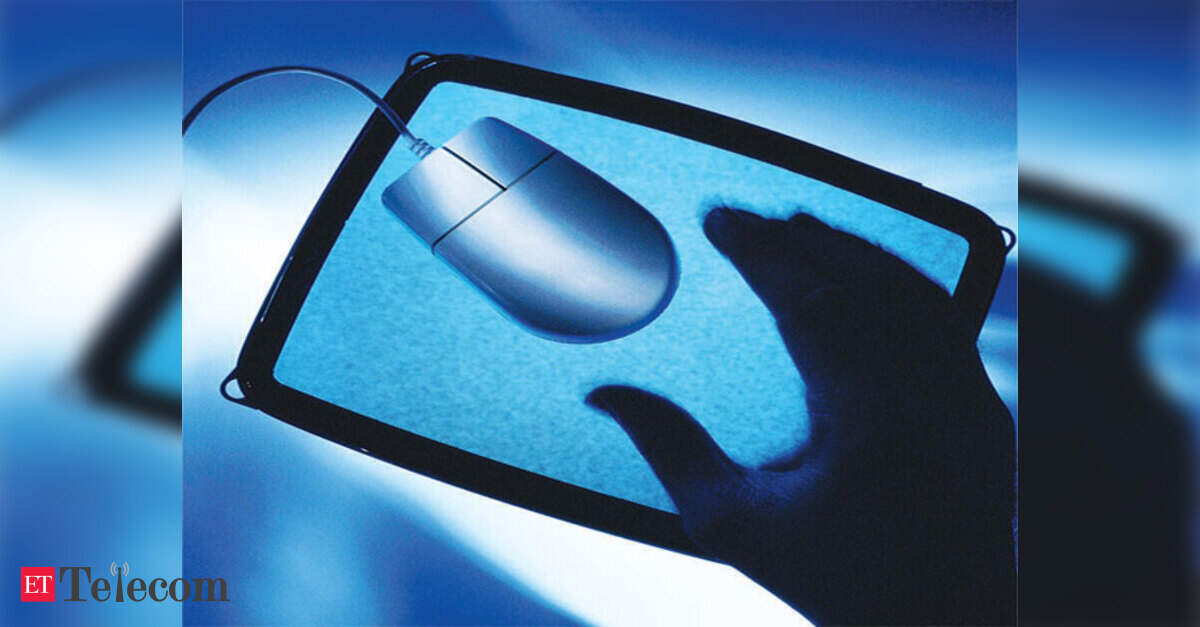 ET Telecom