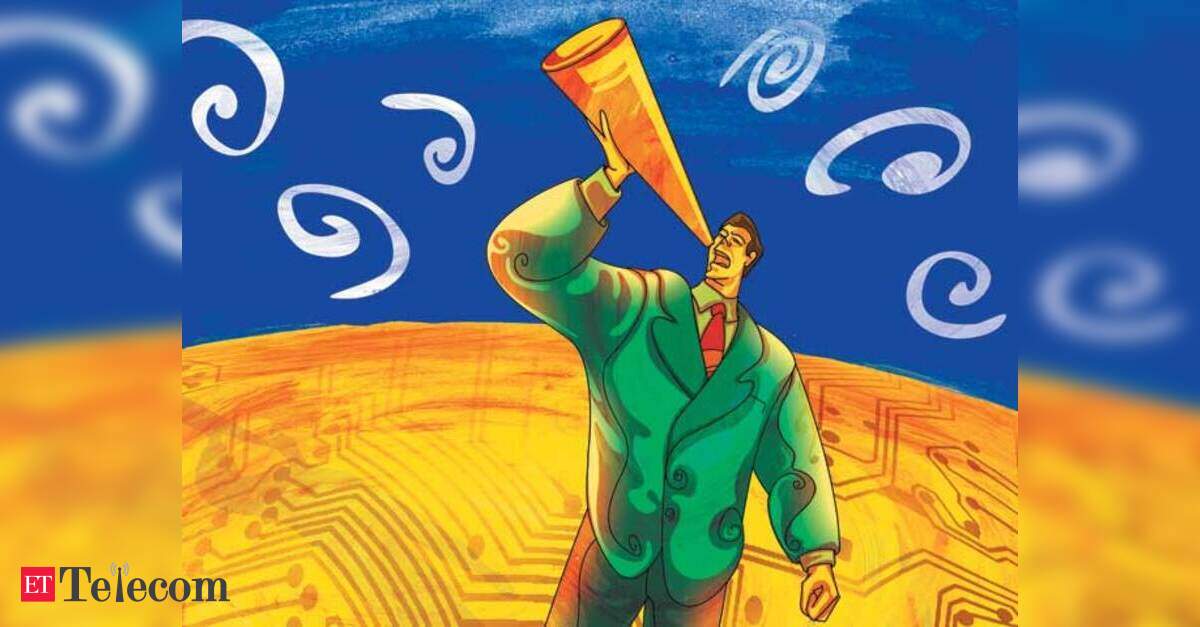 ET Telecom