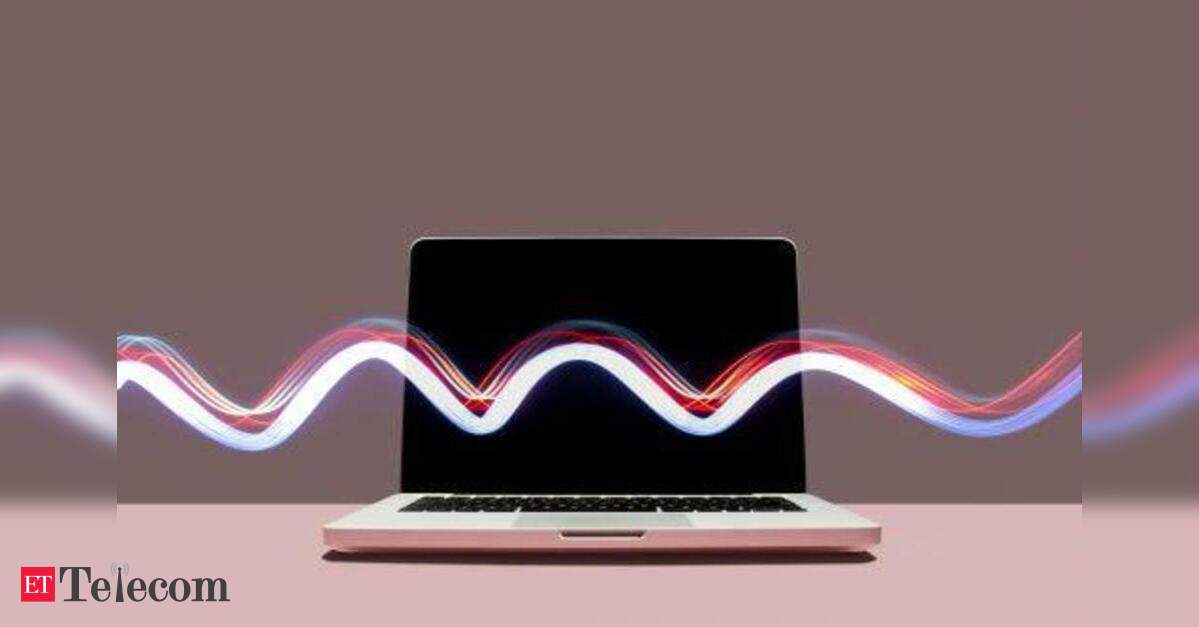 ET Telecom