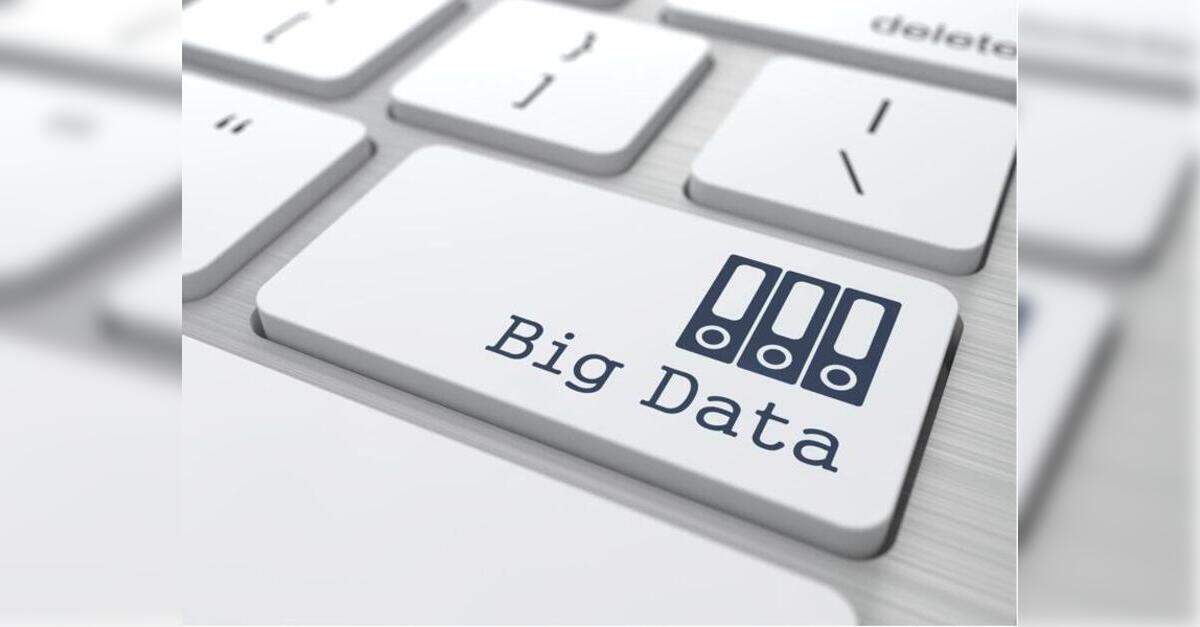 delete

}
]

"

|
\

Big Data