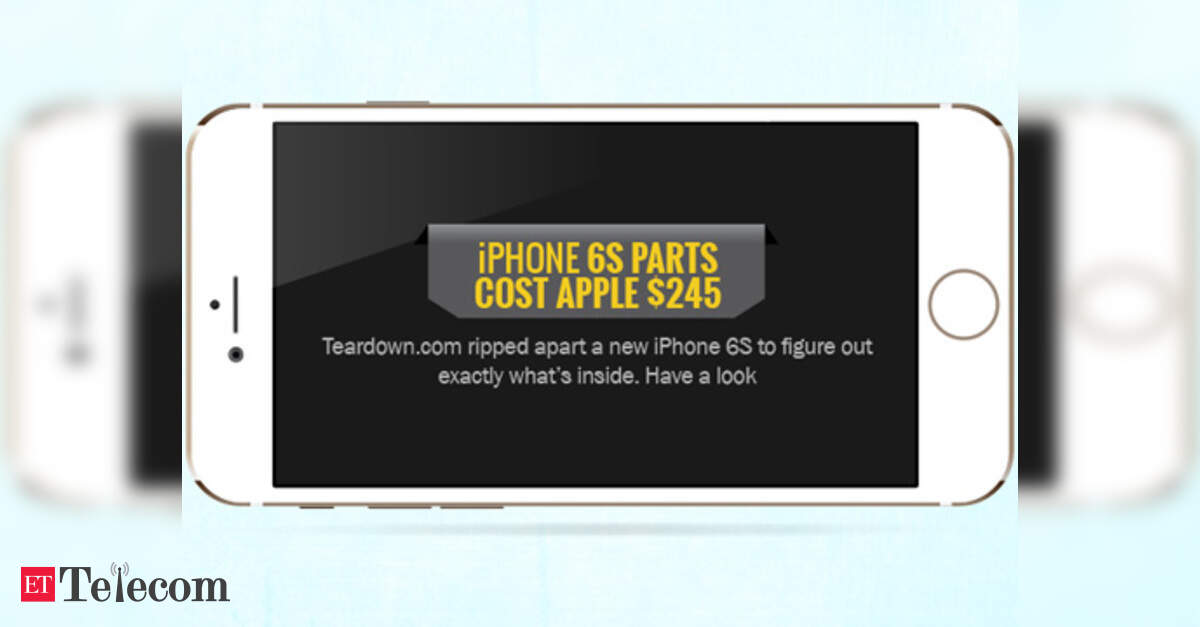 iPHONE 6S PARTS COST APPLE $245

Teardown.com ripped apart a new iPhone 6S to figure out exactly what's inside. Have a look

ET Telecom