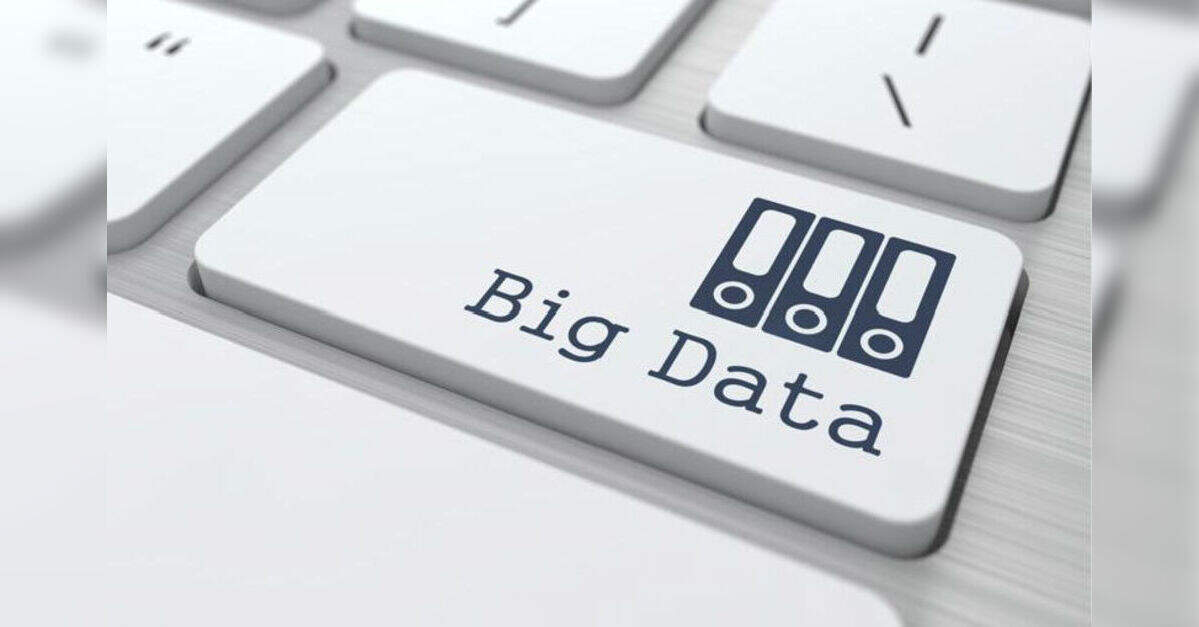 Big Data