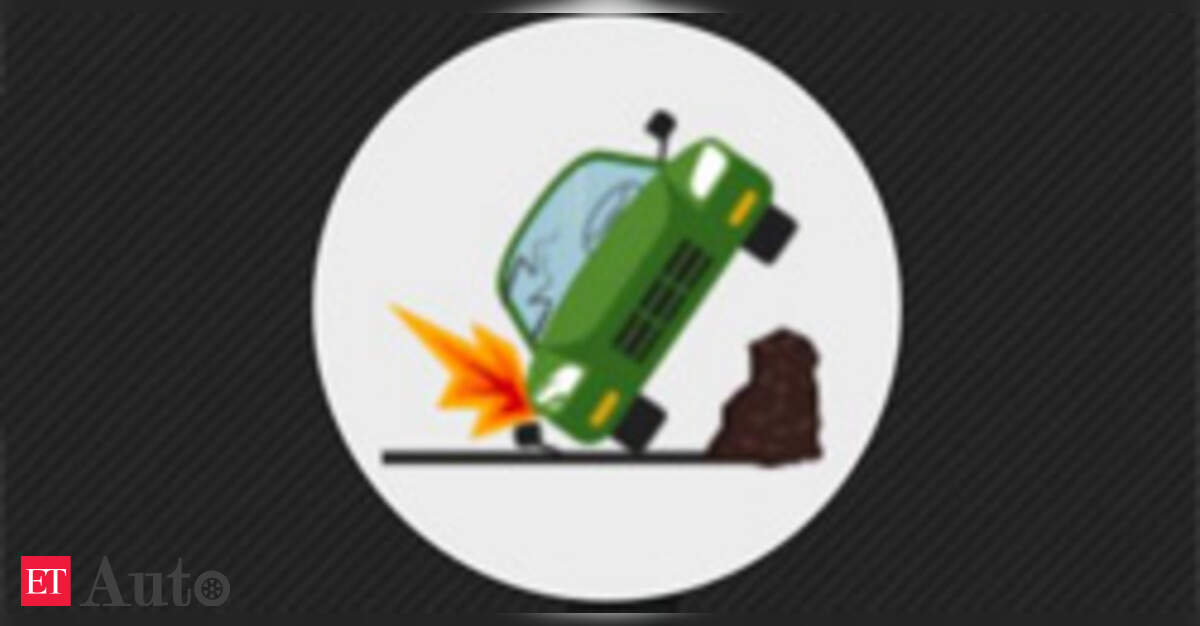 ET Auto