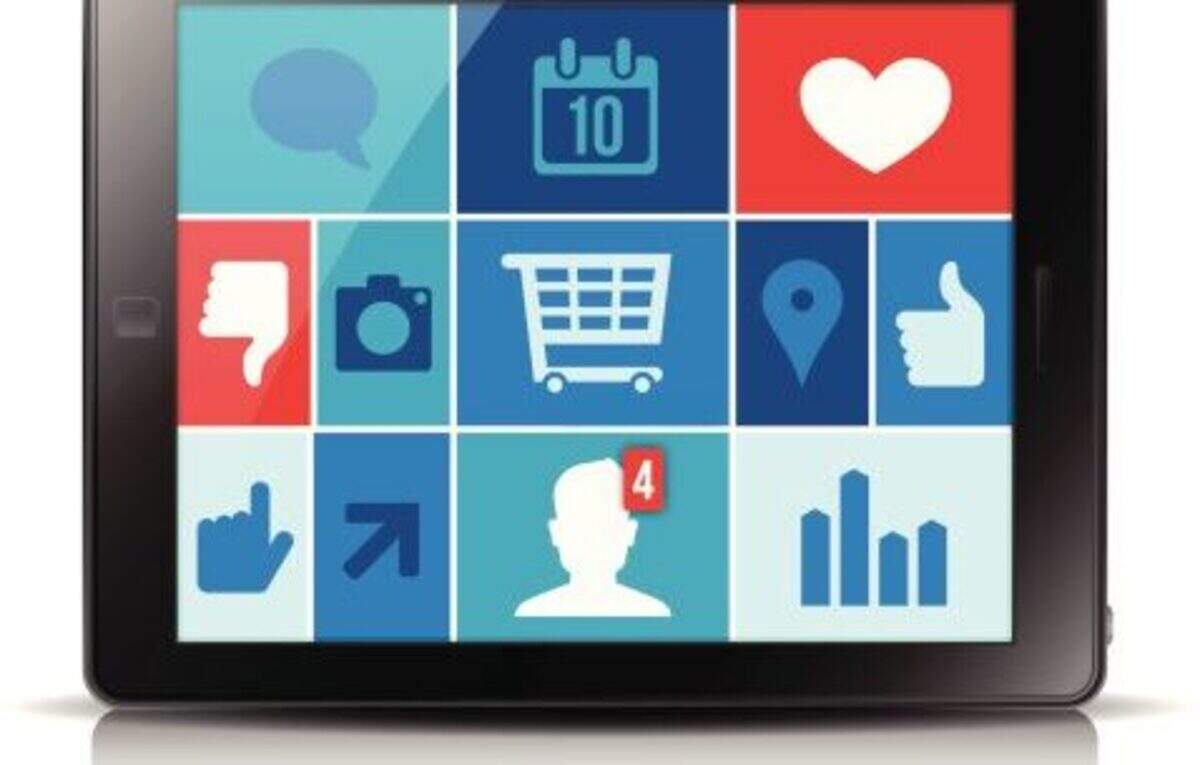 10

4