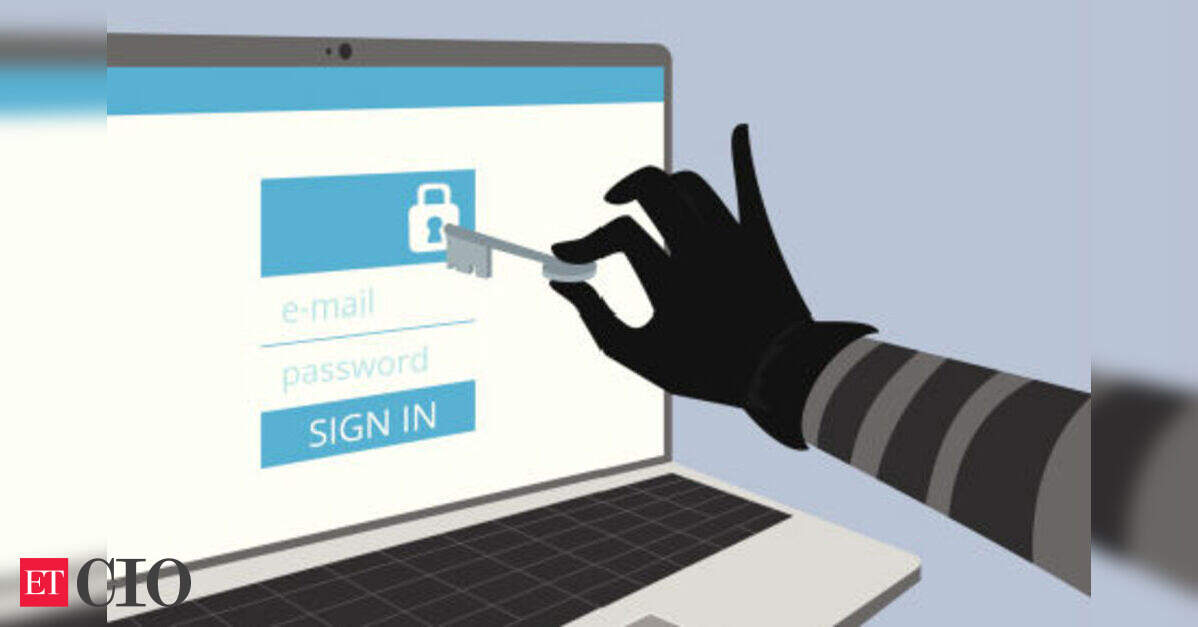 e-mail
password
SIGN IN
ET CIO