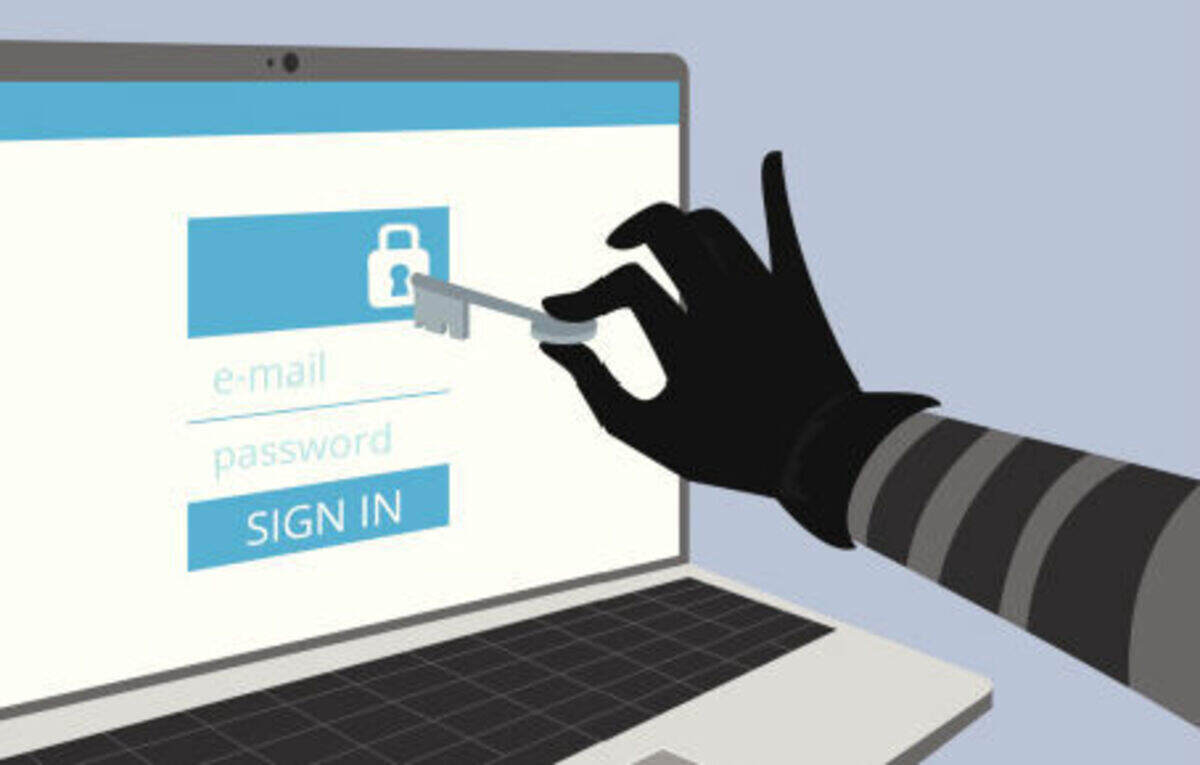 e-mail
password
SIGN IN