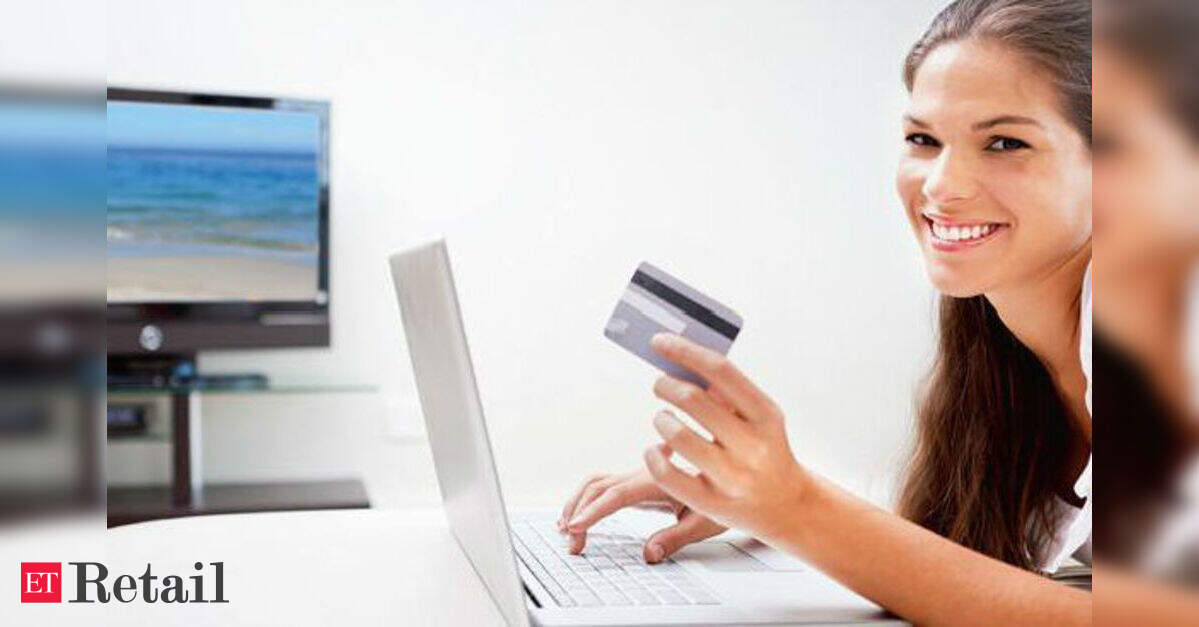 ET Retail