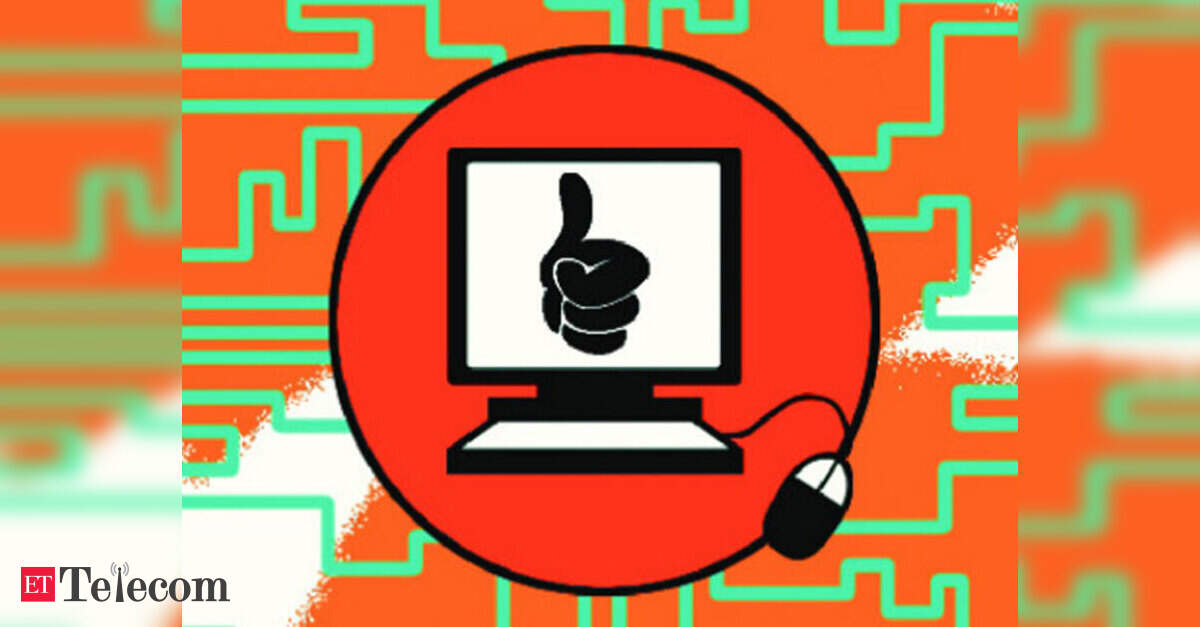 ET Telecom