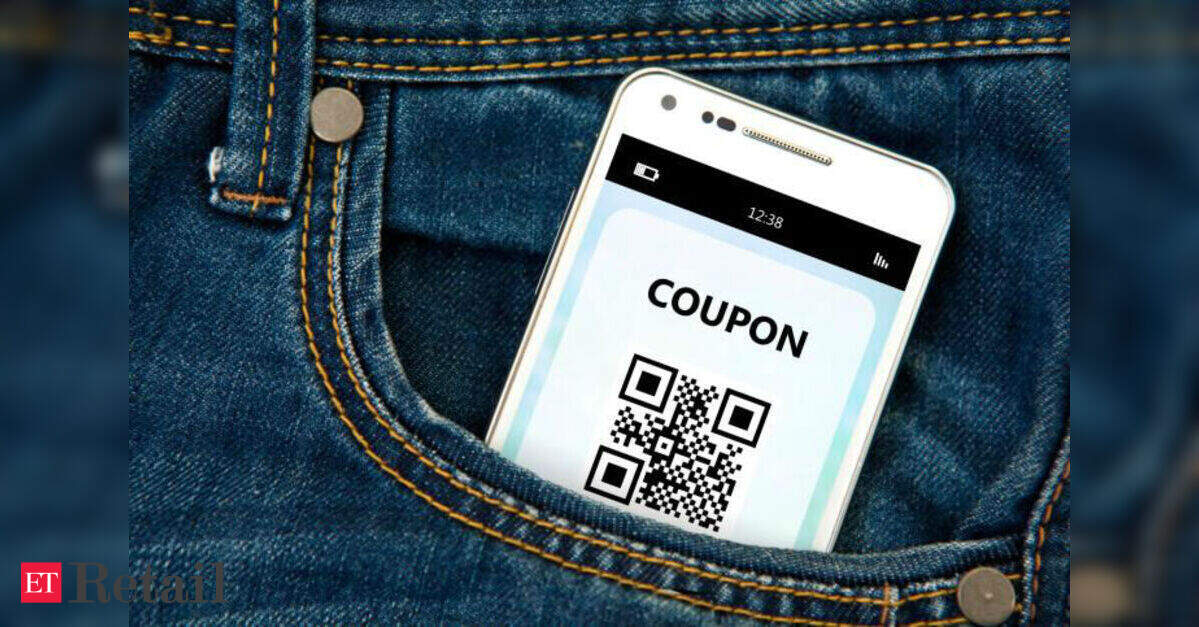 12:38

COUPON

ET Retail