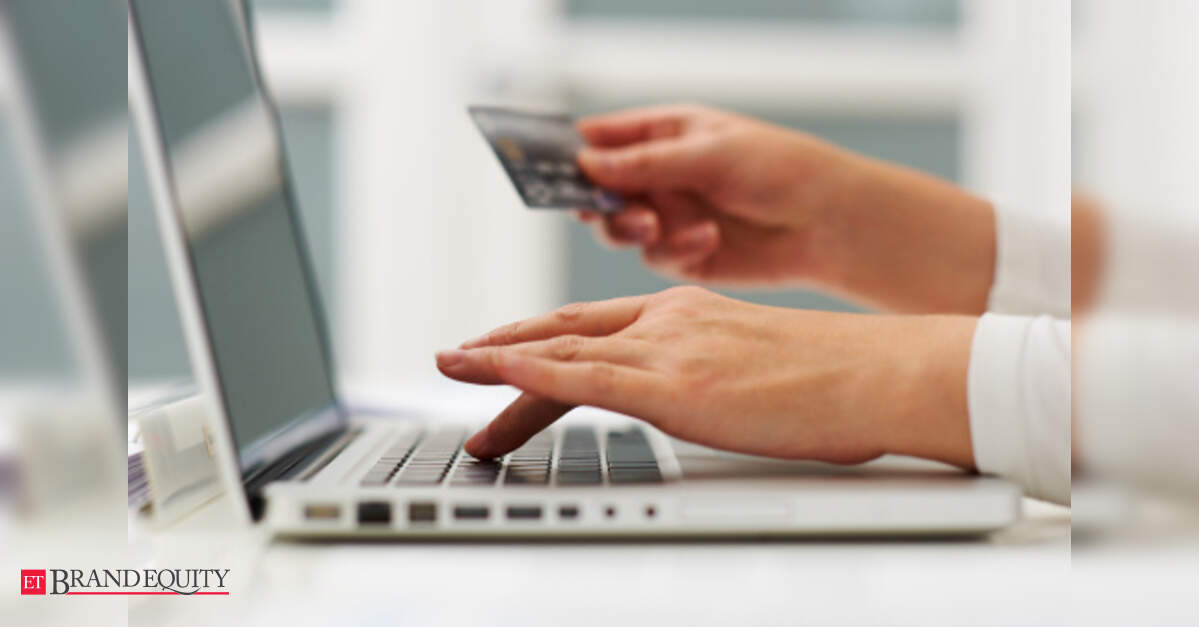 ET BRANDEQUITY