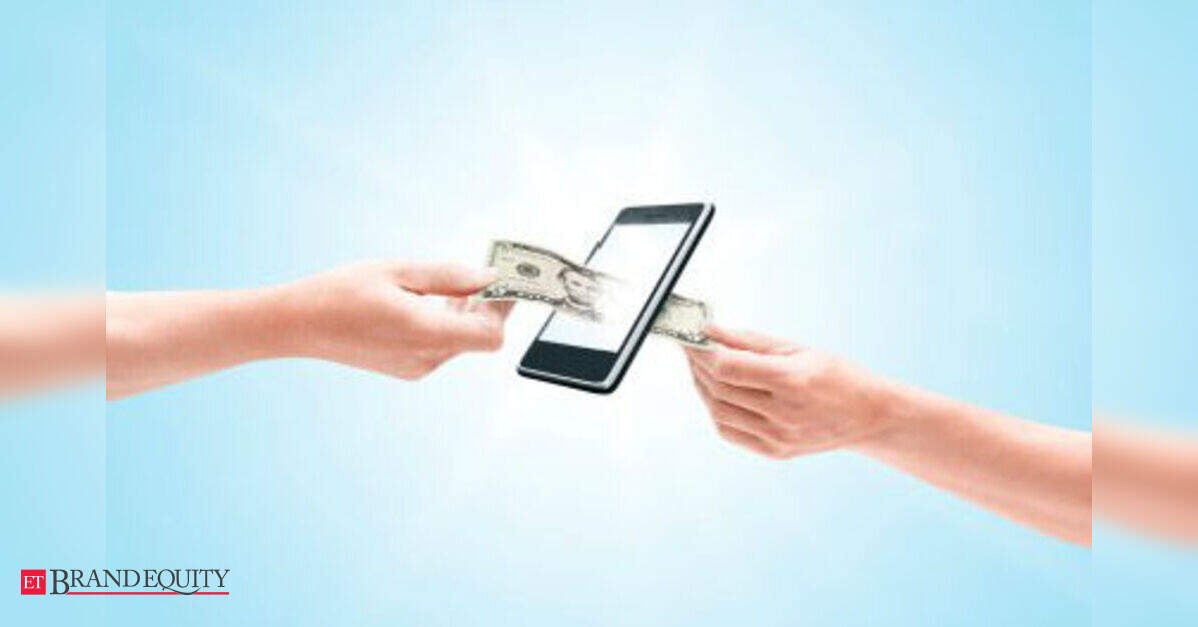 ET BRANDEQUITY