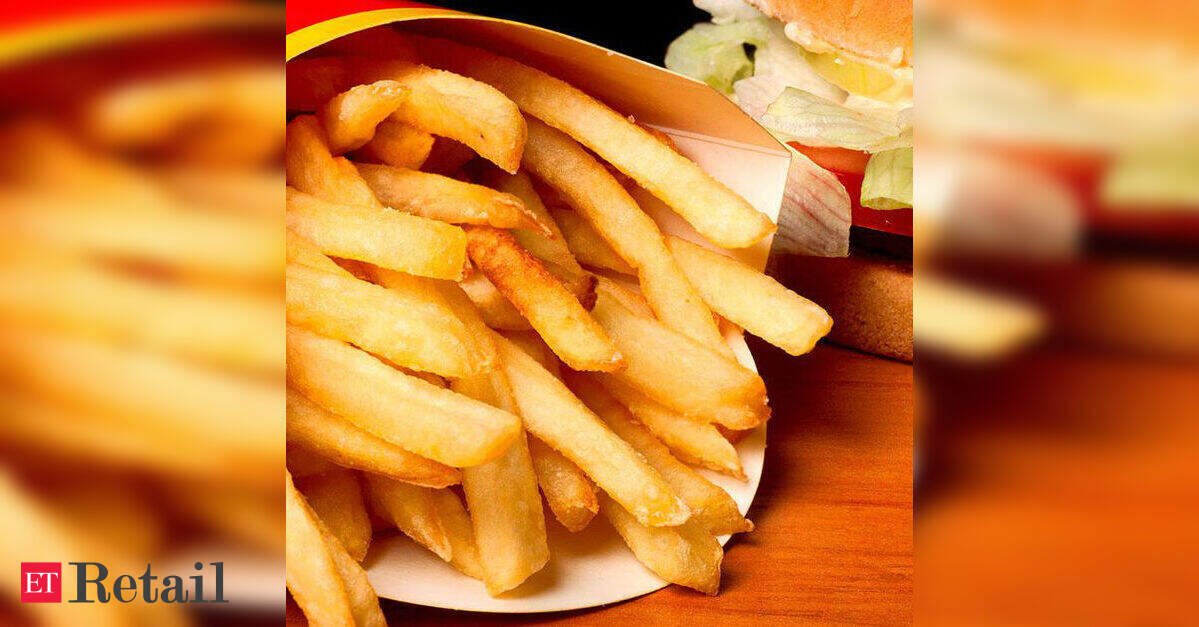 ET Retail