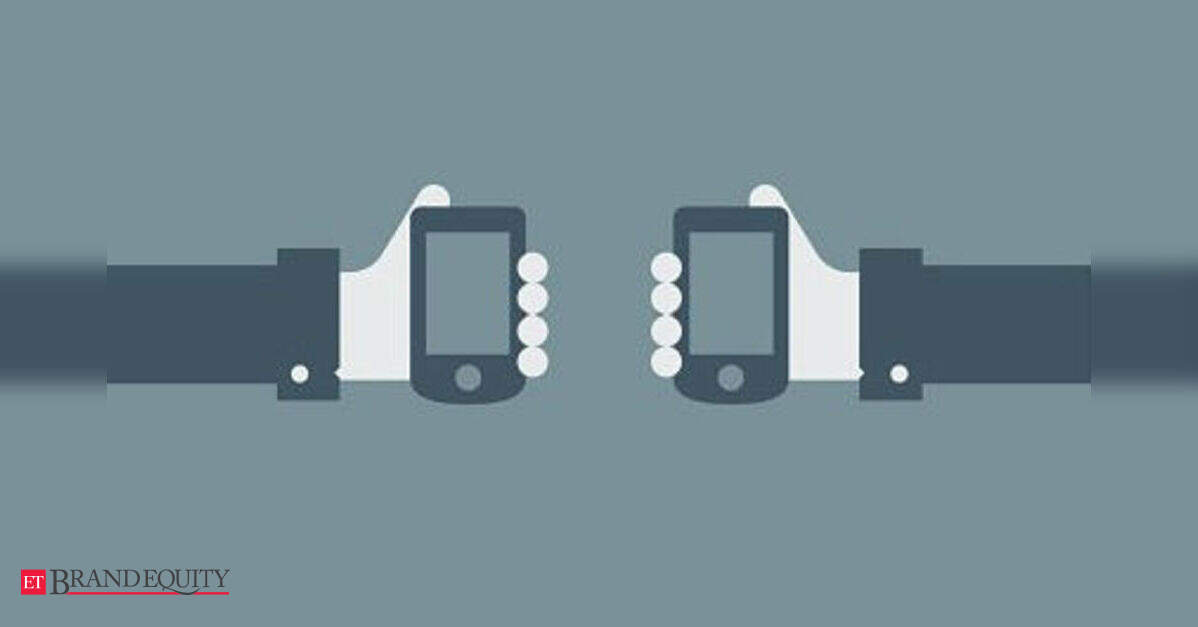 ET BRANDEQUITY