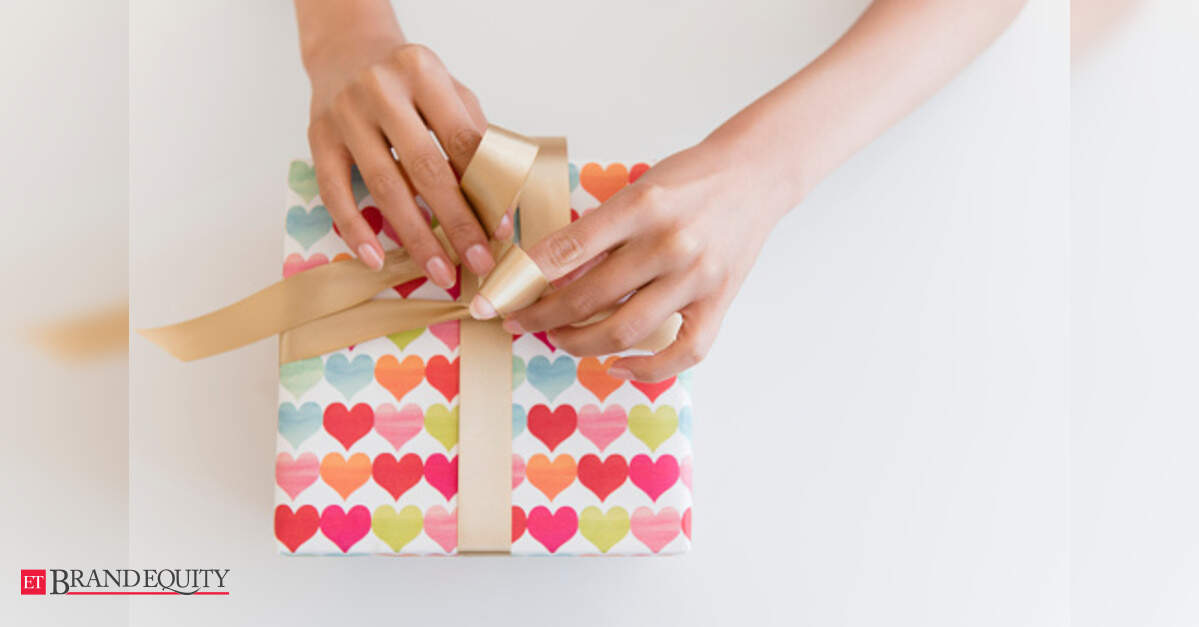 ET BRANDEQUITY