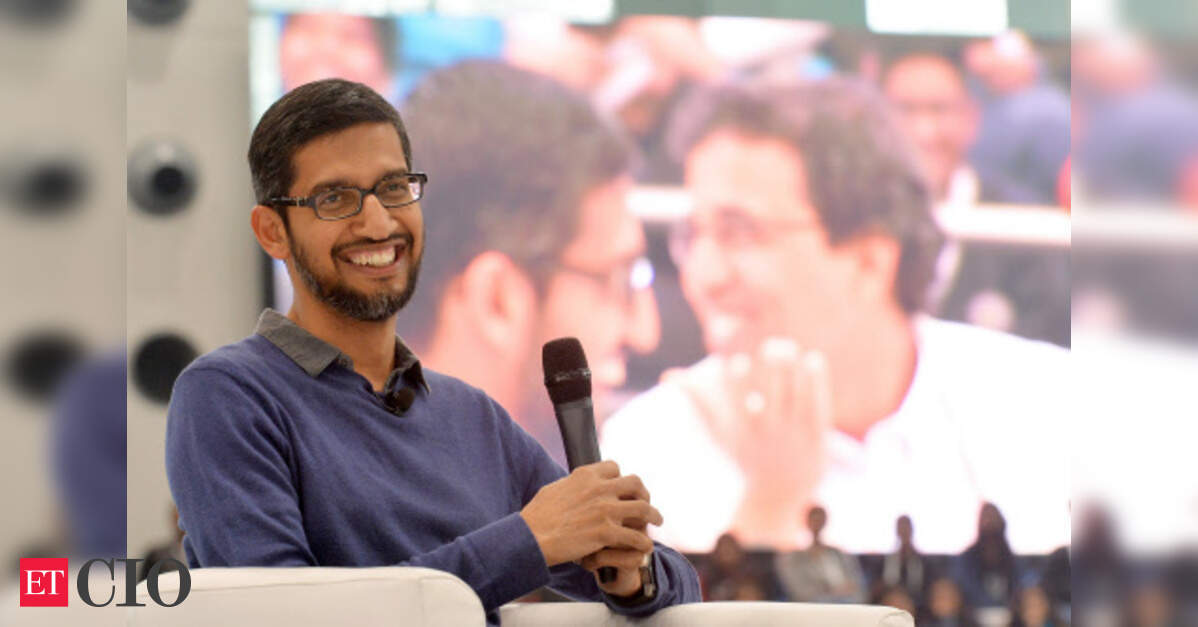 ET CIO